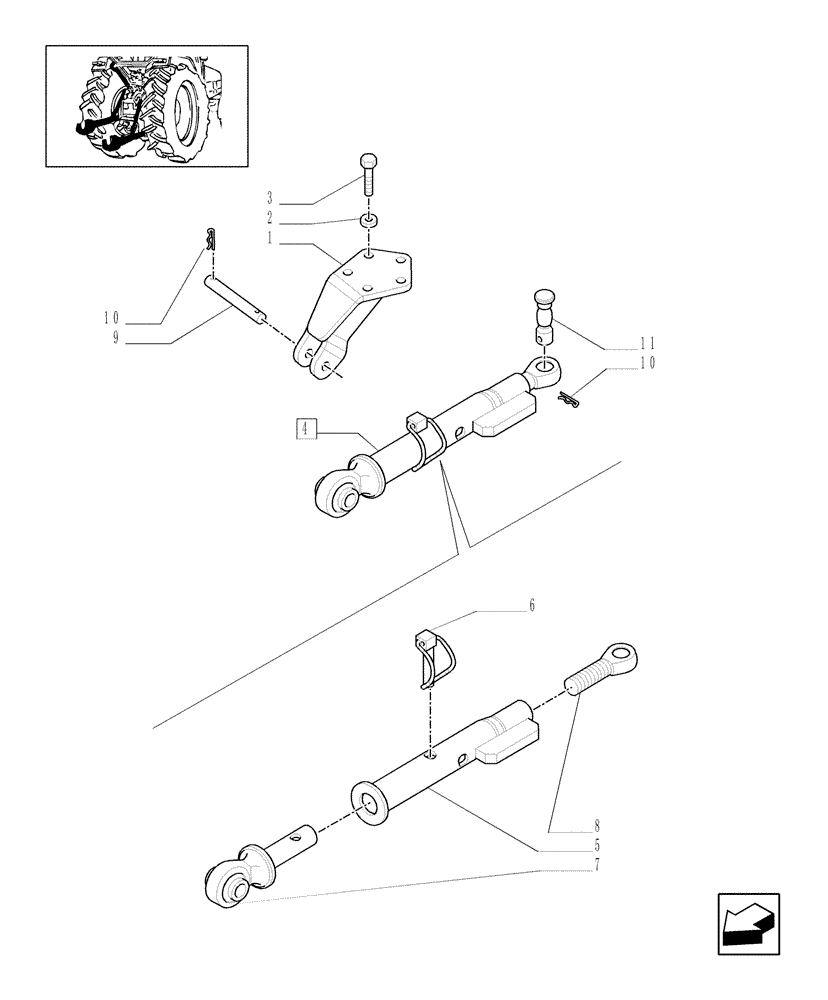 3
2
1
10
9
11
10
4
6
8
5
7