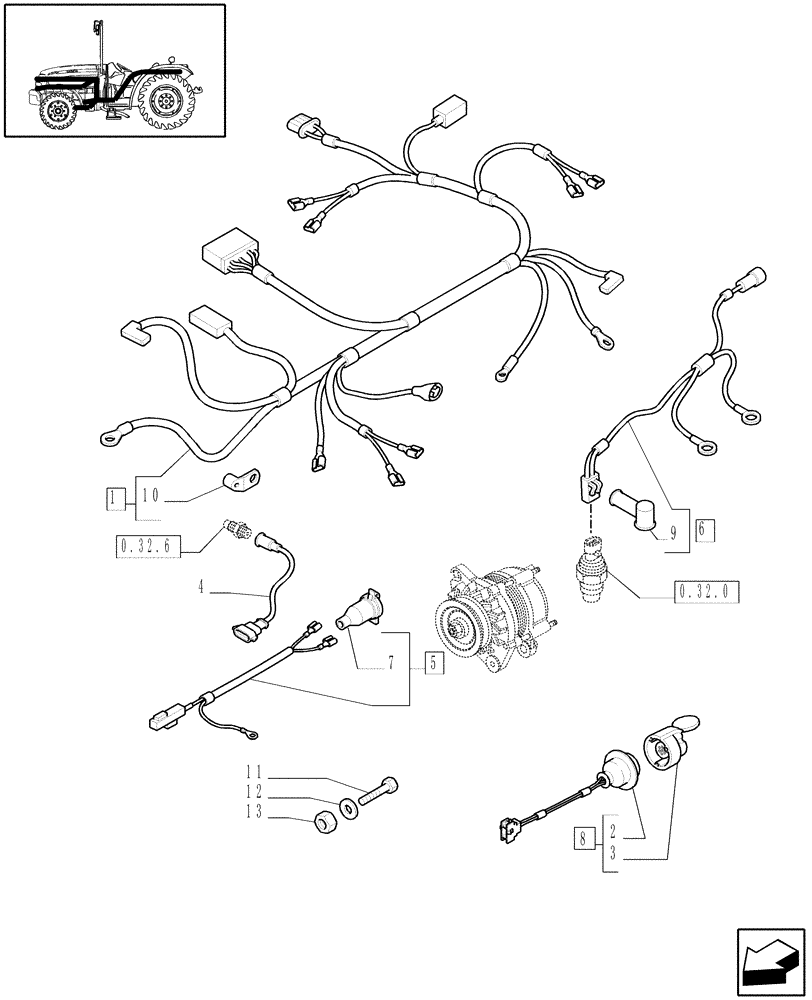 1
10
0.32.6
4
7
5
9
6
0.32.0
11
12
13
8
2
3