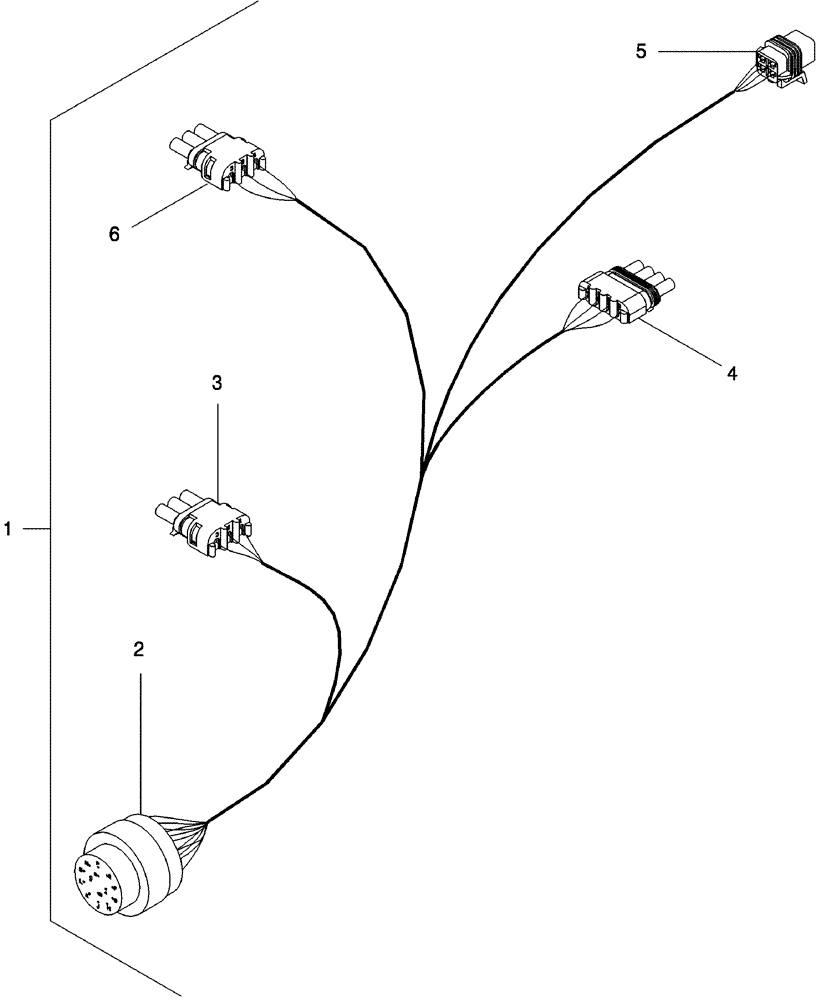 5
6
4
3
1
2