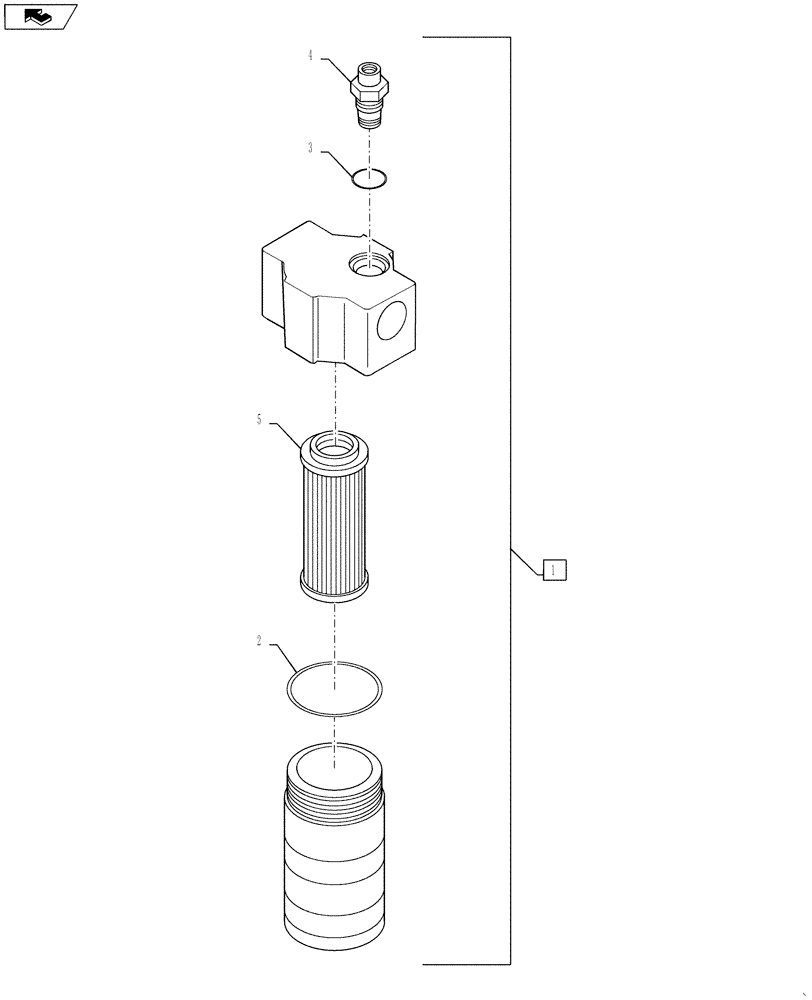 4
3
5
1
2