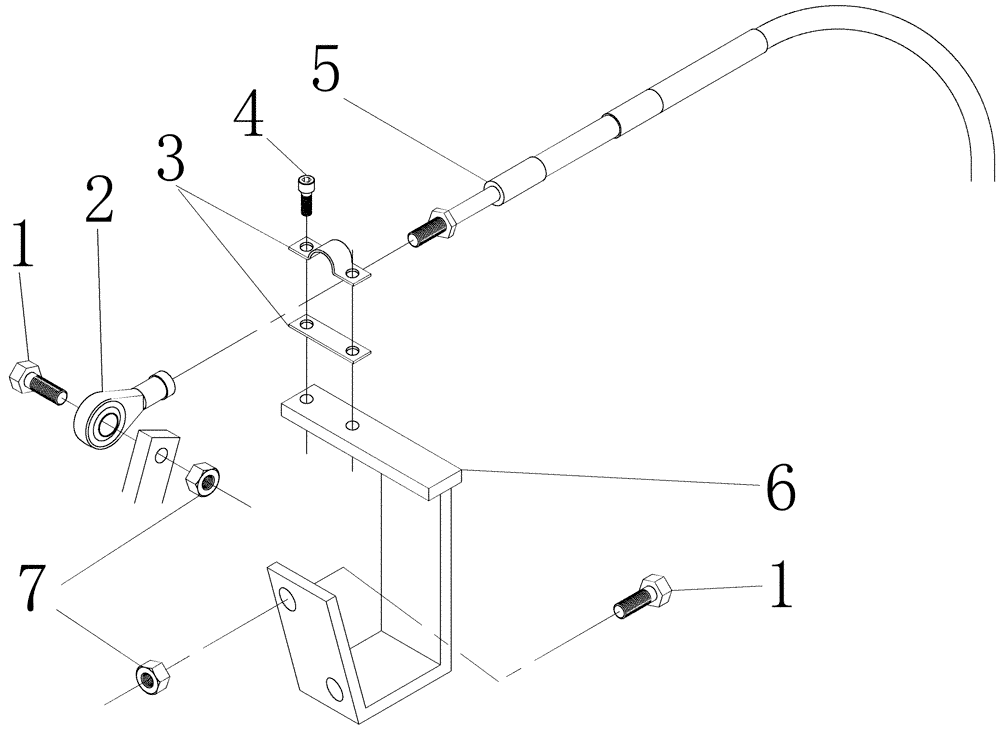 5
4
3
2
1
6
7
1