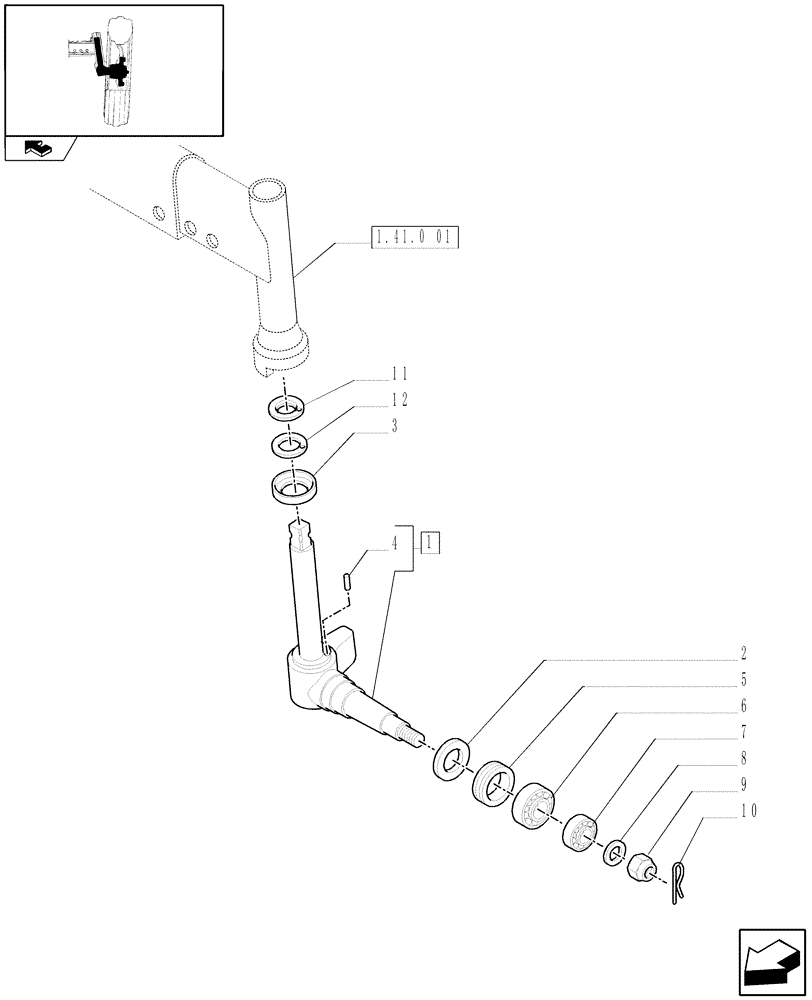 1.41.0 01

11

12

3

4

1

2

5

6

7

8

9

10