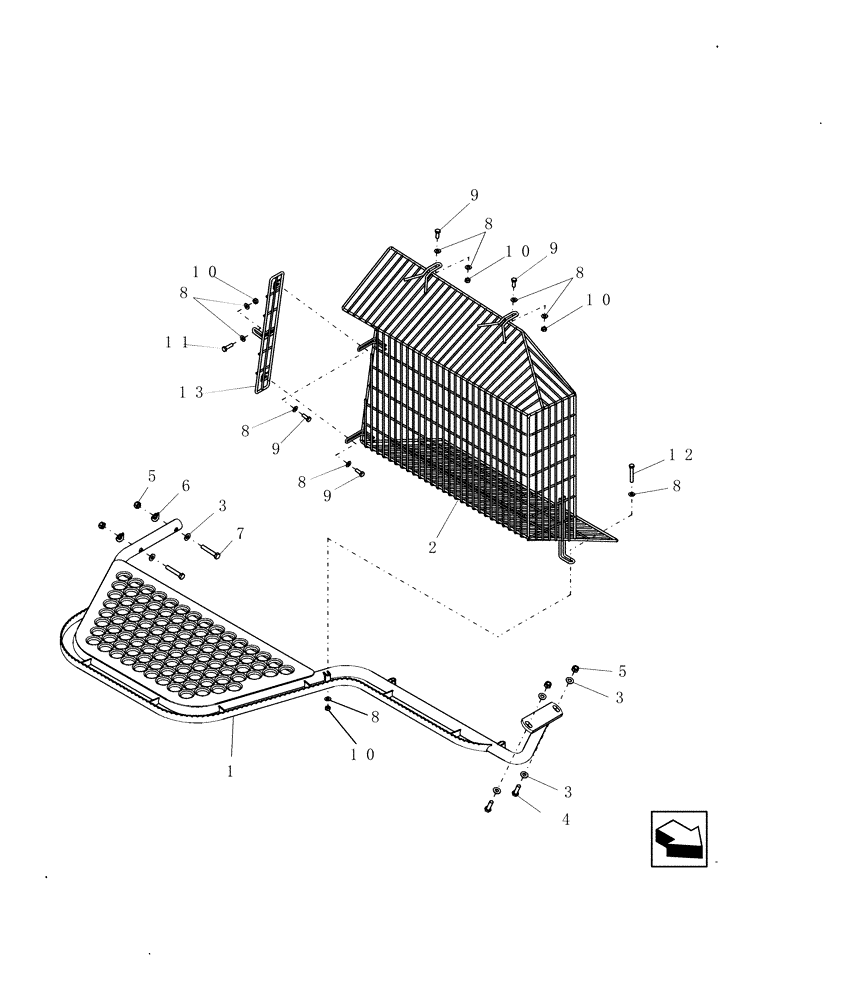 9
8
10
9
8
10
10
8
11
13
8
9
8
9
12
8
2
5
6
3
7
5
3
8
10
1
3
4