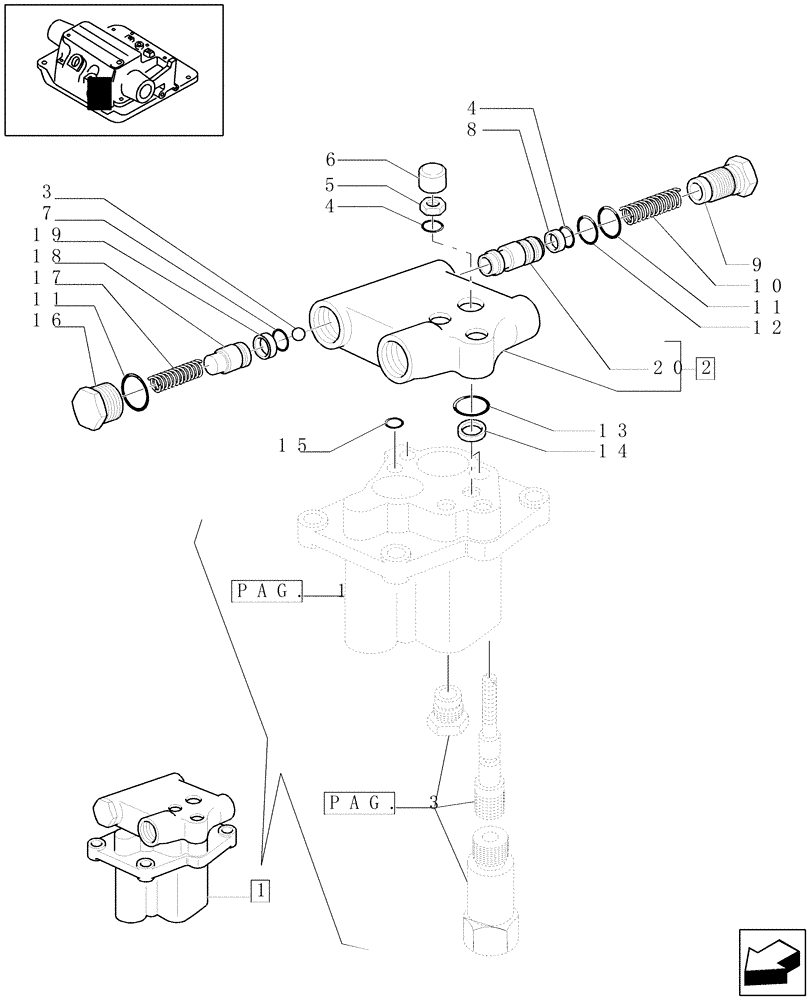 4
8
6
5
4
3
7
19
18
17
11
16
9
10
11
12
20 2
13
14
15
PAG. 1
PAG. 3
1