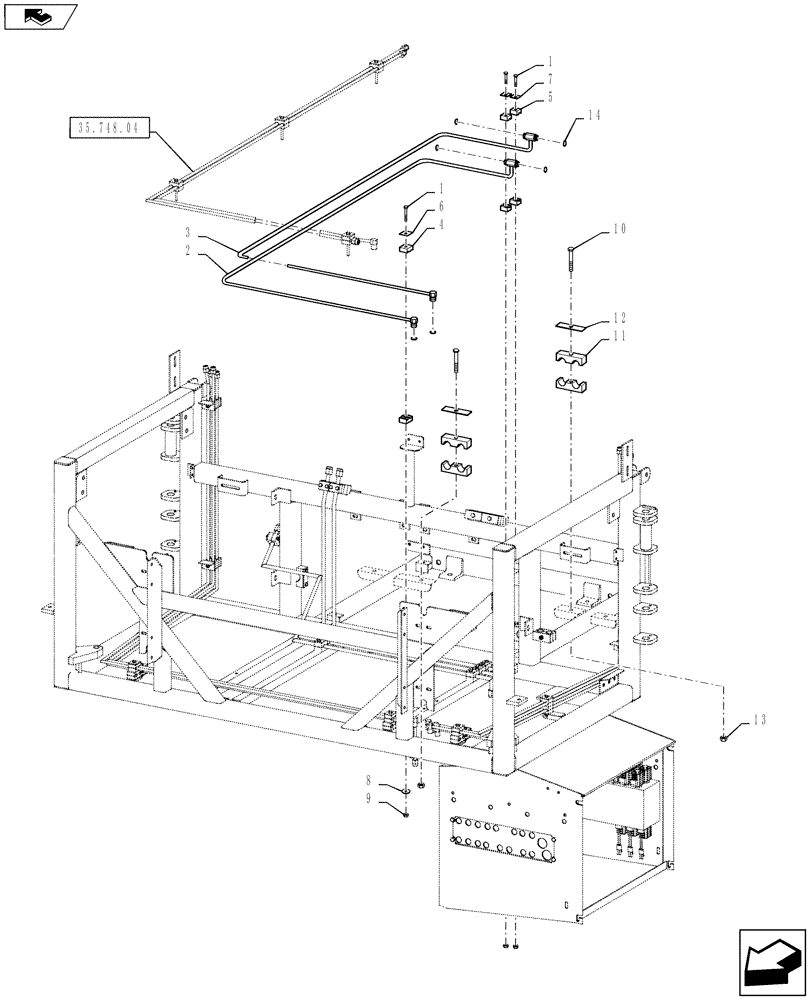 35.748.04
1
7
5
14
1
6
4
3
2
10
12
11
13
8
9