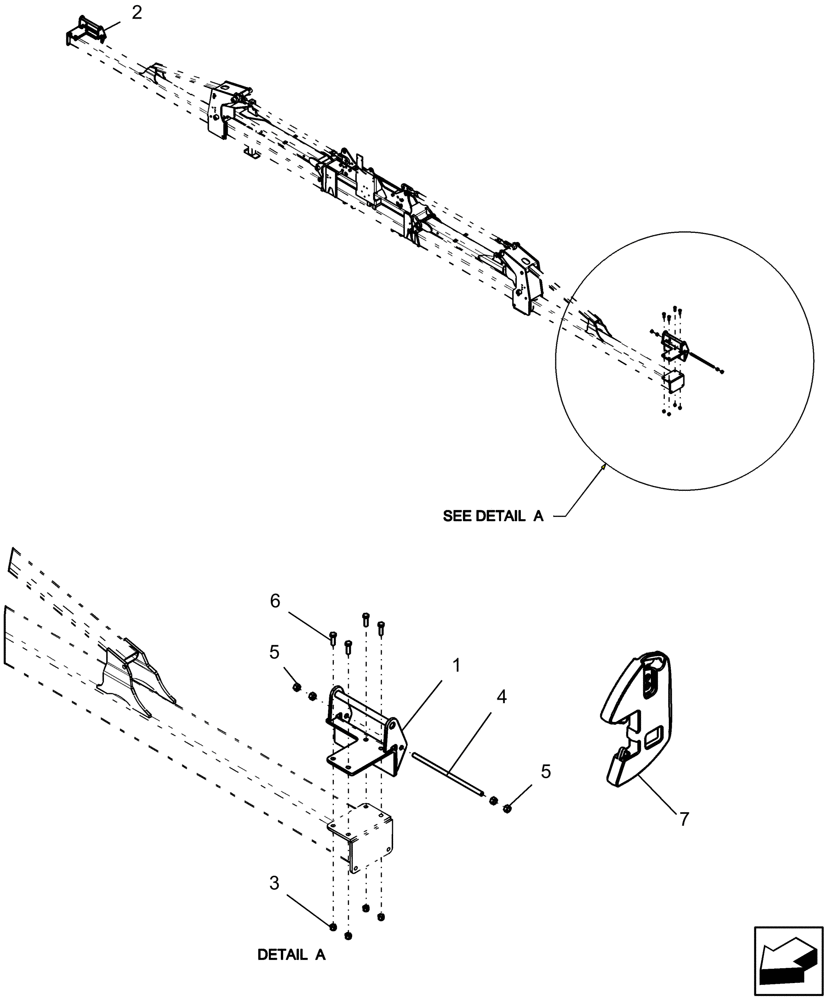 2

SEE DETAIL A

6

5

1

4

5

7

3

DETAIL A