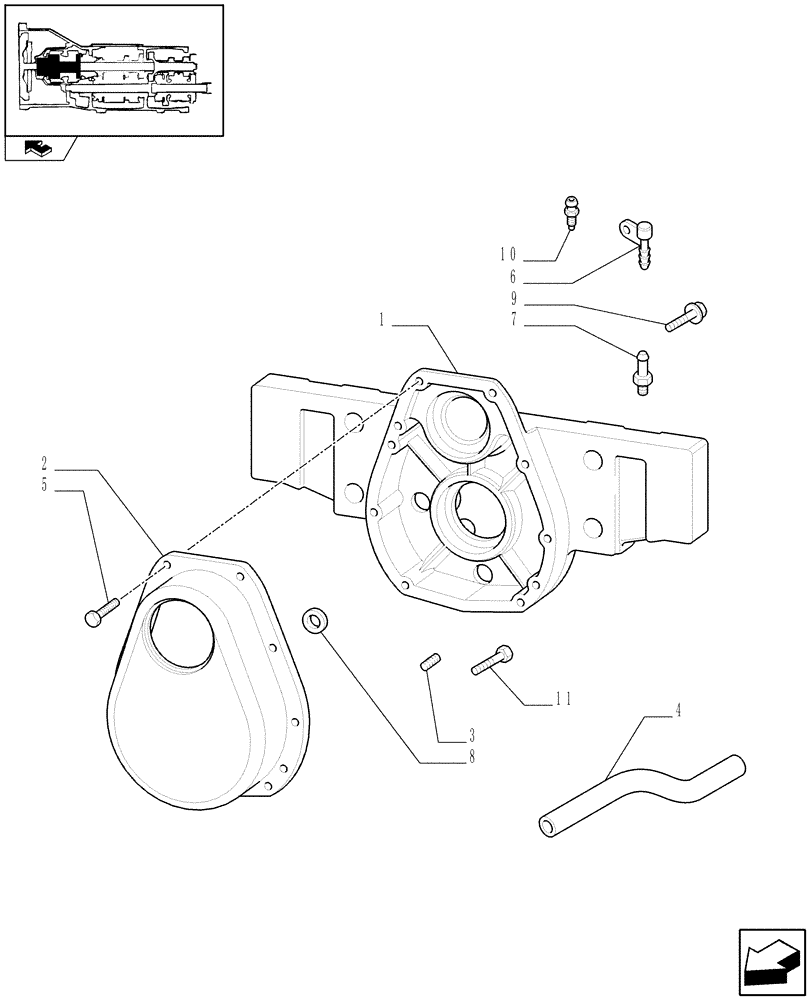 10
6
9
7
1
2
5
11
3
8
4