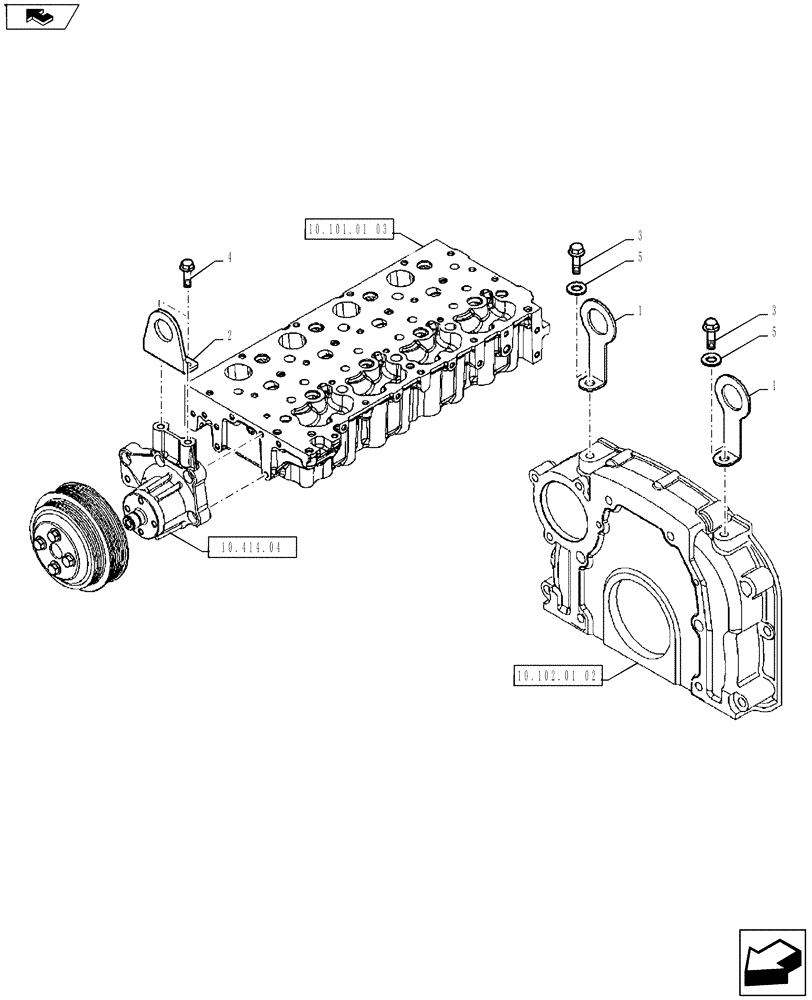 10.101.01 03
4
2
3
5
1
3
5
1
10.414.04
10.102.01 02