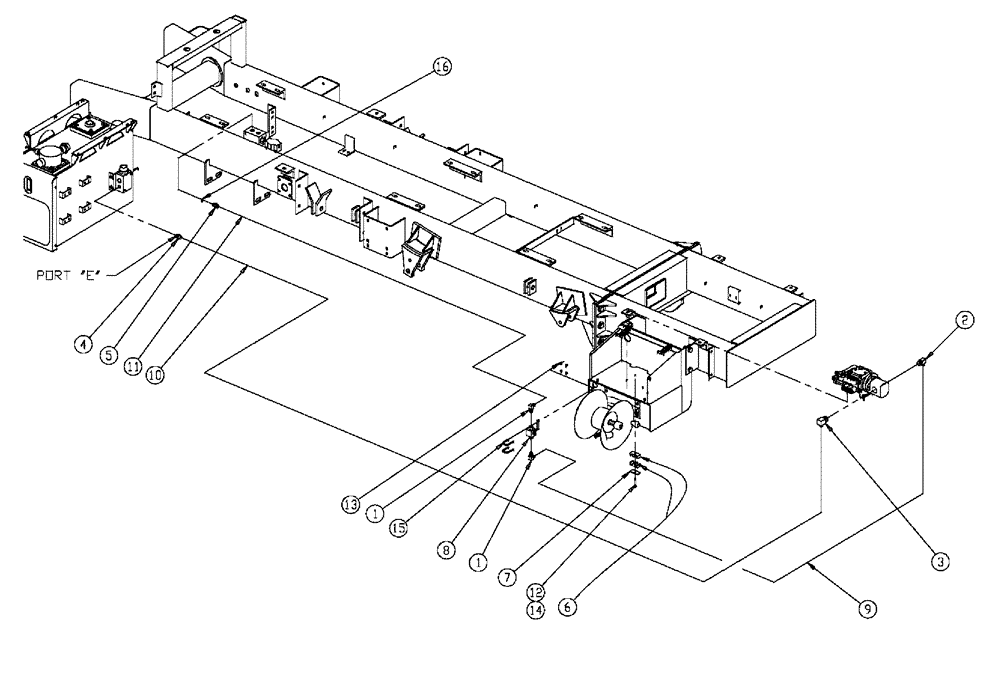 16
PORT "E"
4
5
11
10
2
13
1
15
8
1
7
12
14
6
3
9