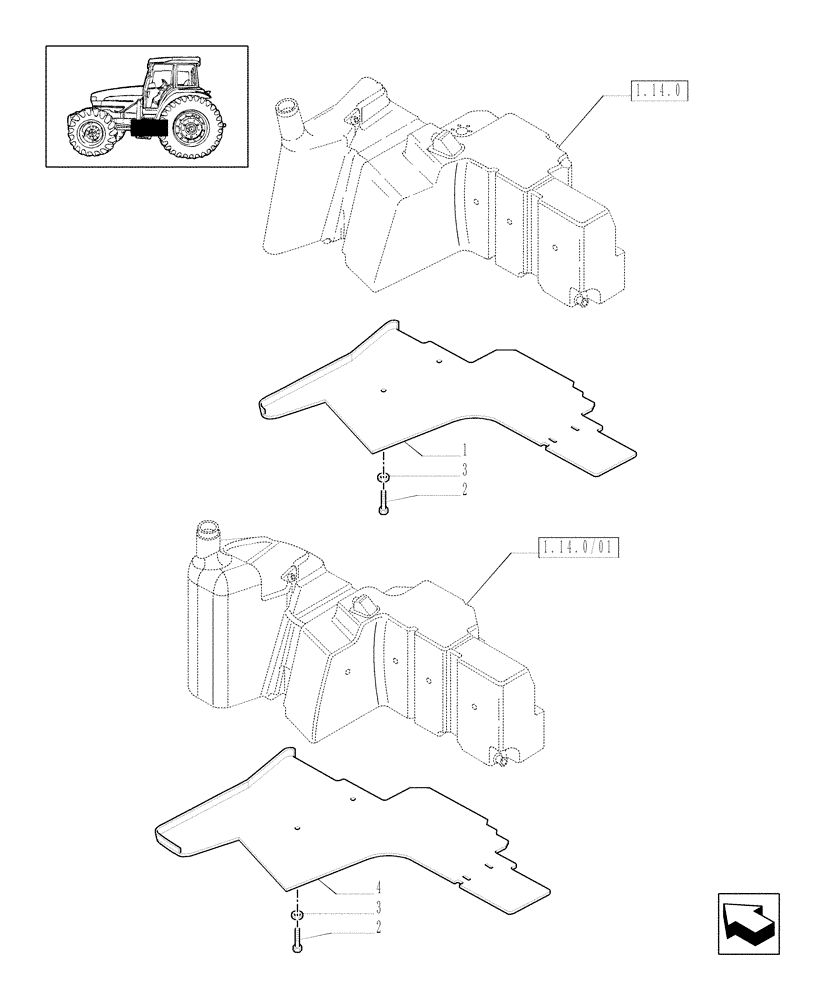 1.14.0

1
3
2

1.14.0/01

4
3
2