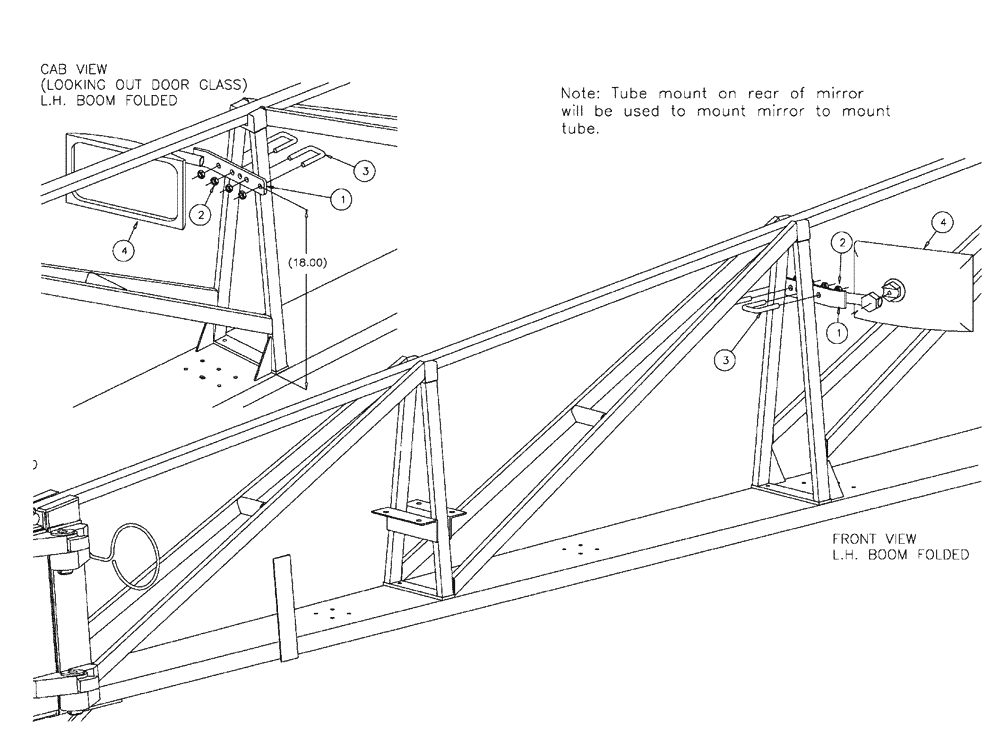 CAB VIEW
(LOOKING OUT DOOR GLASS)
L.H. BOOM FOLDED

Note: Tube mount on rear of mirror will be used to mount mirror to mount tube.

3

1

2

4

(18.00)

2

4

1

3

FRONT VIEW
L.H. BOOM FOLDED