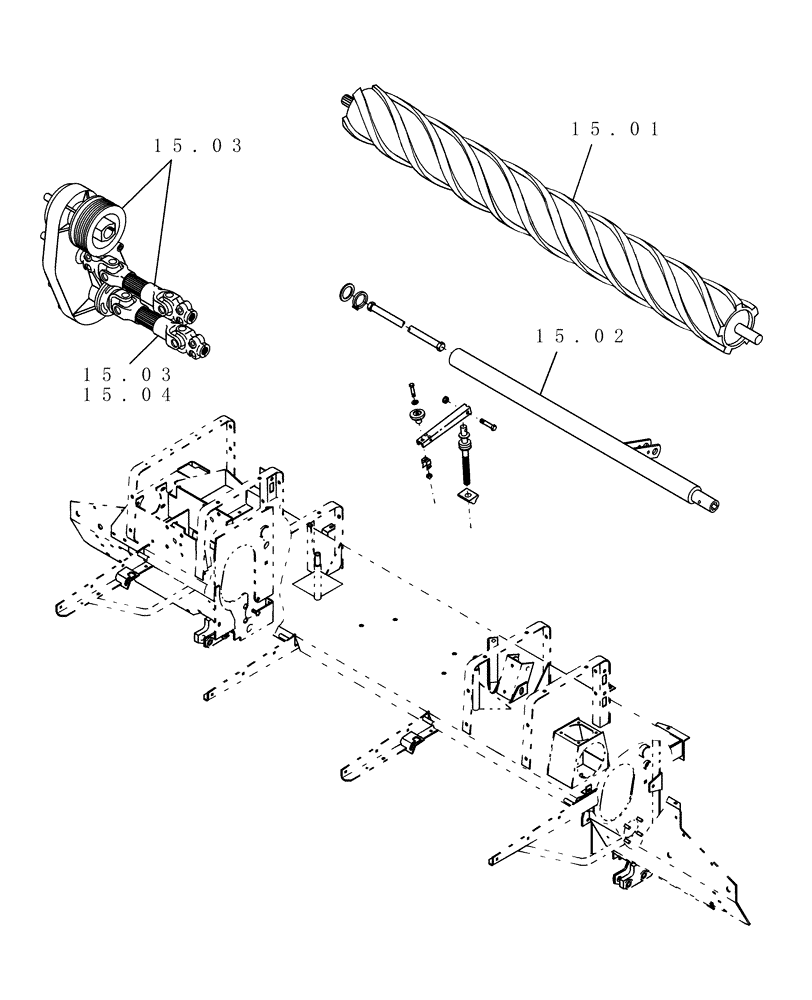 15.03

15.01

15.02

15.03
15.04