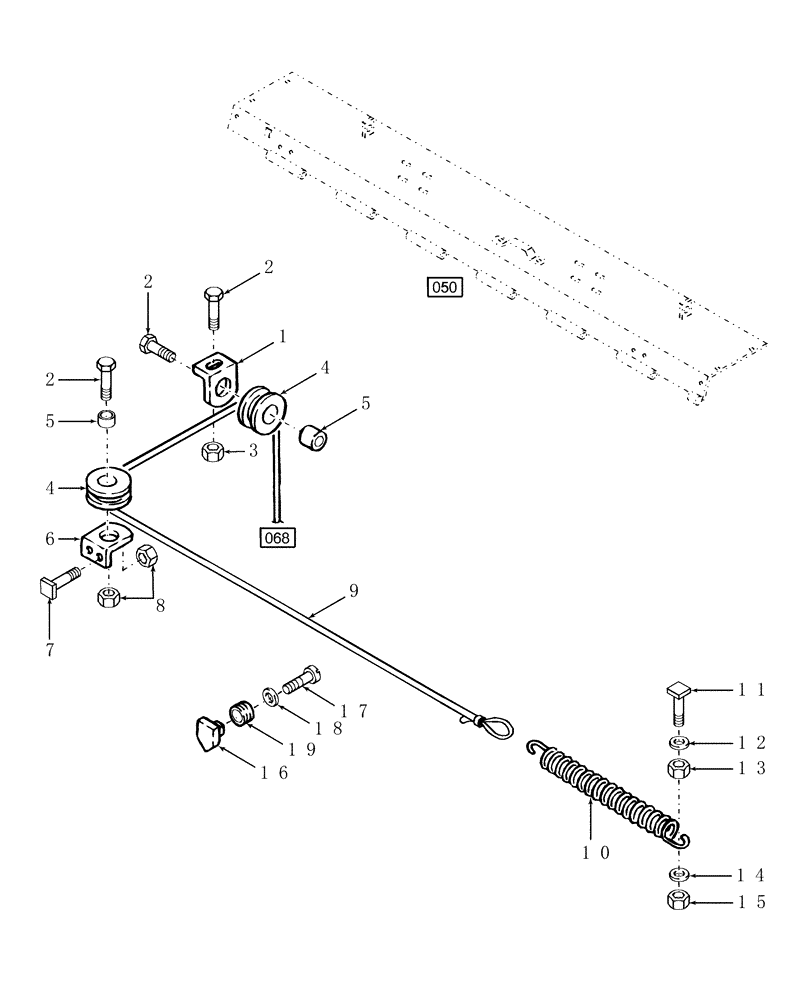 050
2
2
1
2
4
5
5
3
4
068
6
8
7
9
17
18
19
16
11
12
13
10
14
15