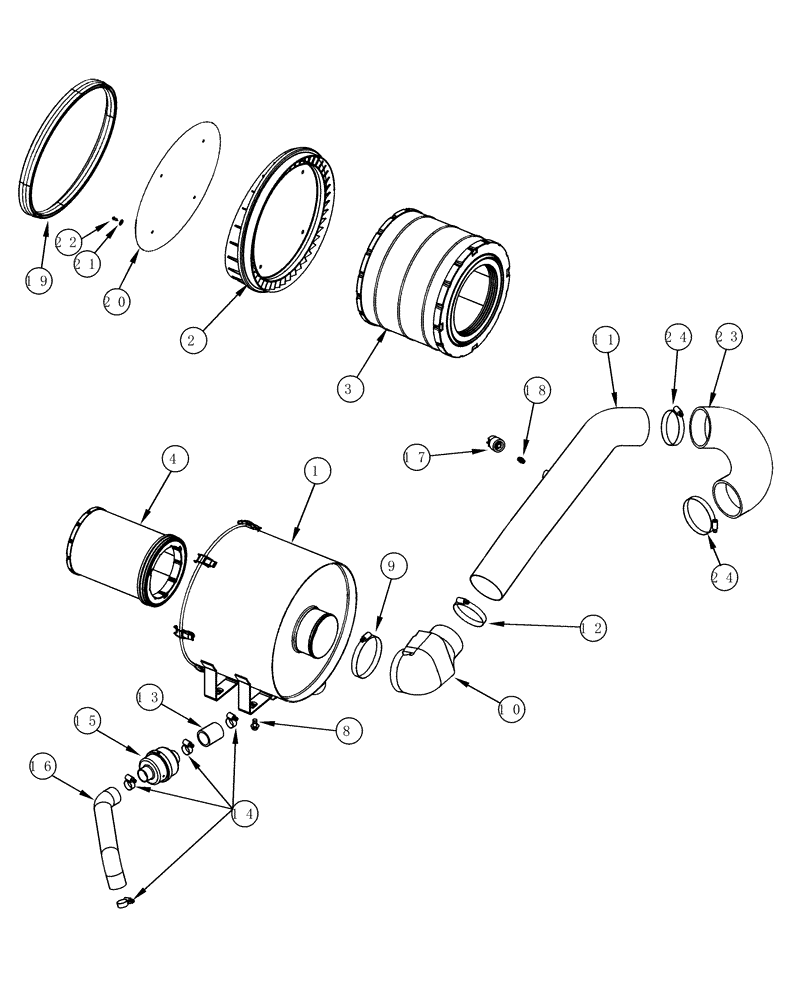 19
22
21
20
2
3
11
24
23
18
17
4
1
24
9
12
10
13
8
15
16
14