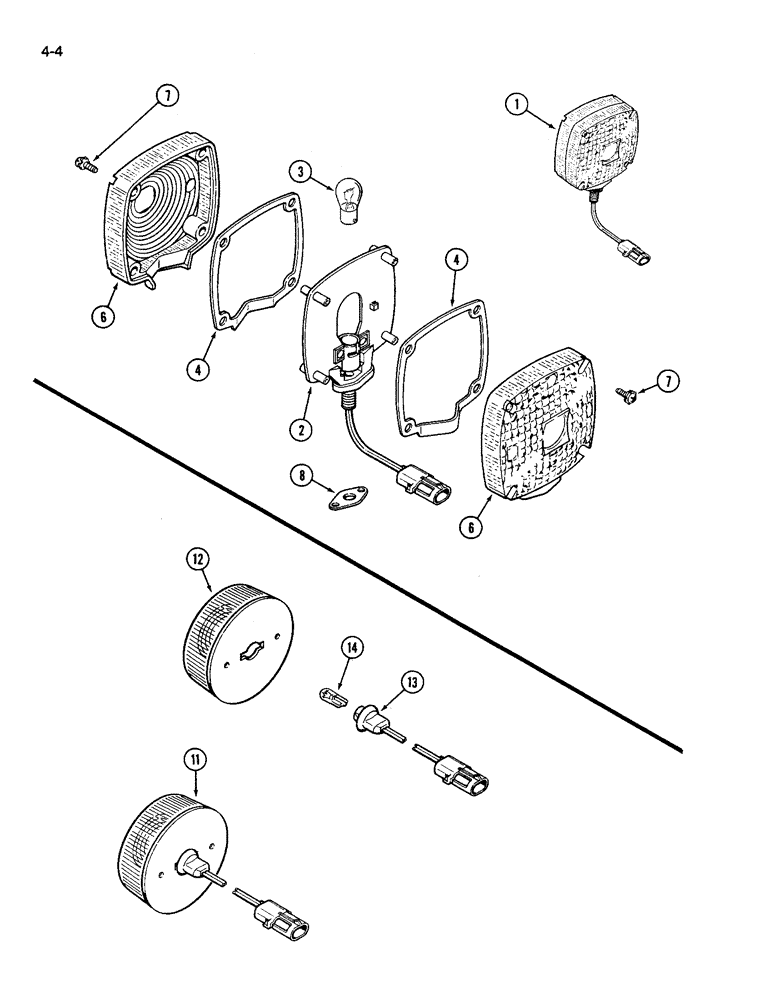 4-4

7

1

3

4

6

4

7

2

8

6

12

14

13

11