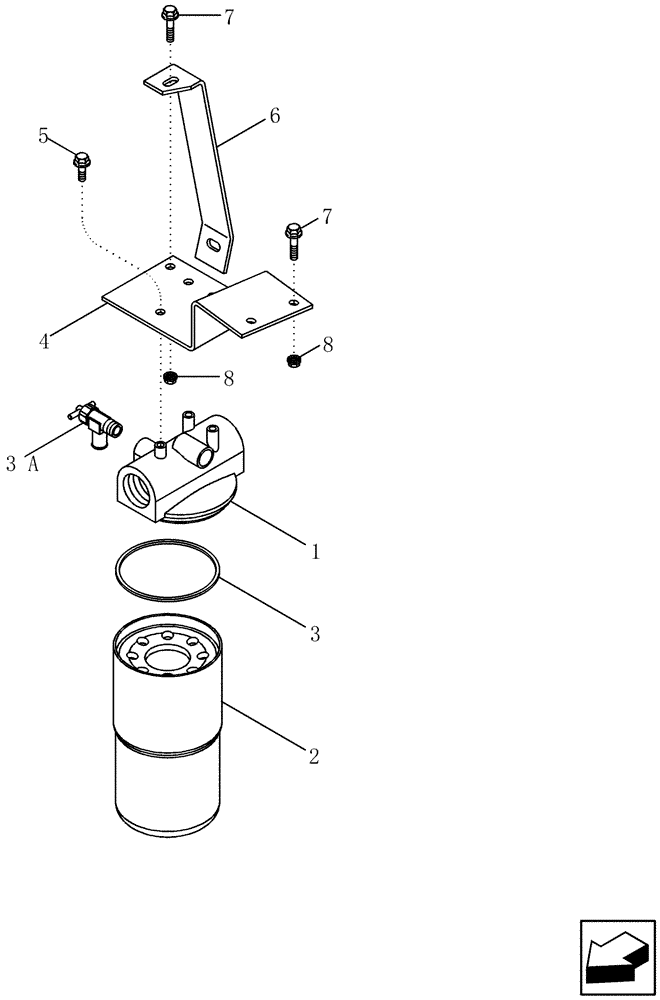 7
6
5
7
4
8
8
3 A
1
3
2