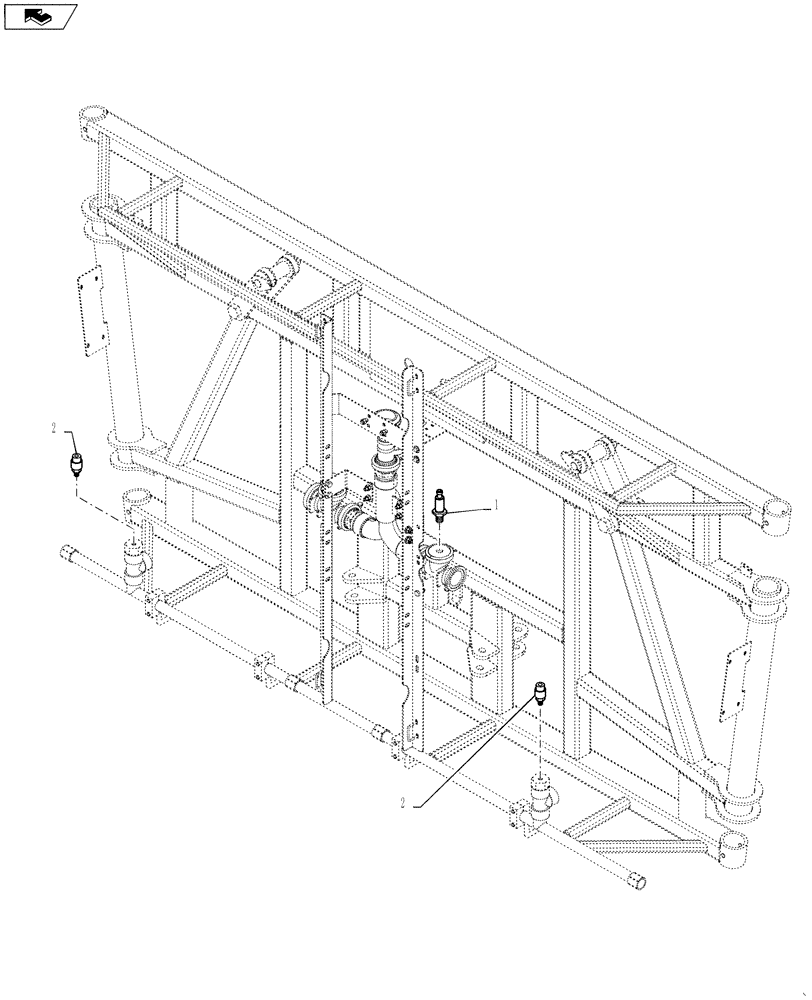 2

1

2