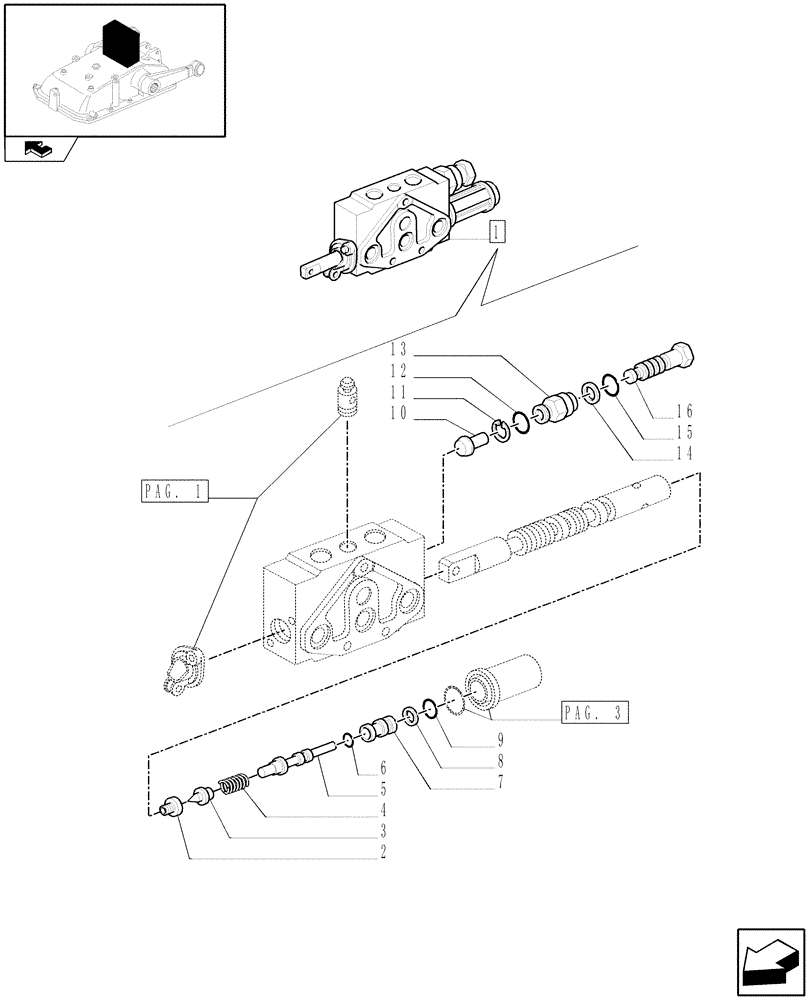 1

13
12
11
10

16
15
14

PAG. 1

PAG. 3

9
8
7
6
5
4
3
2