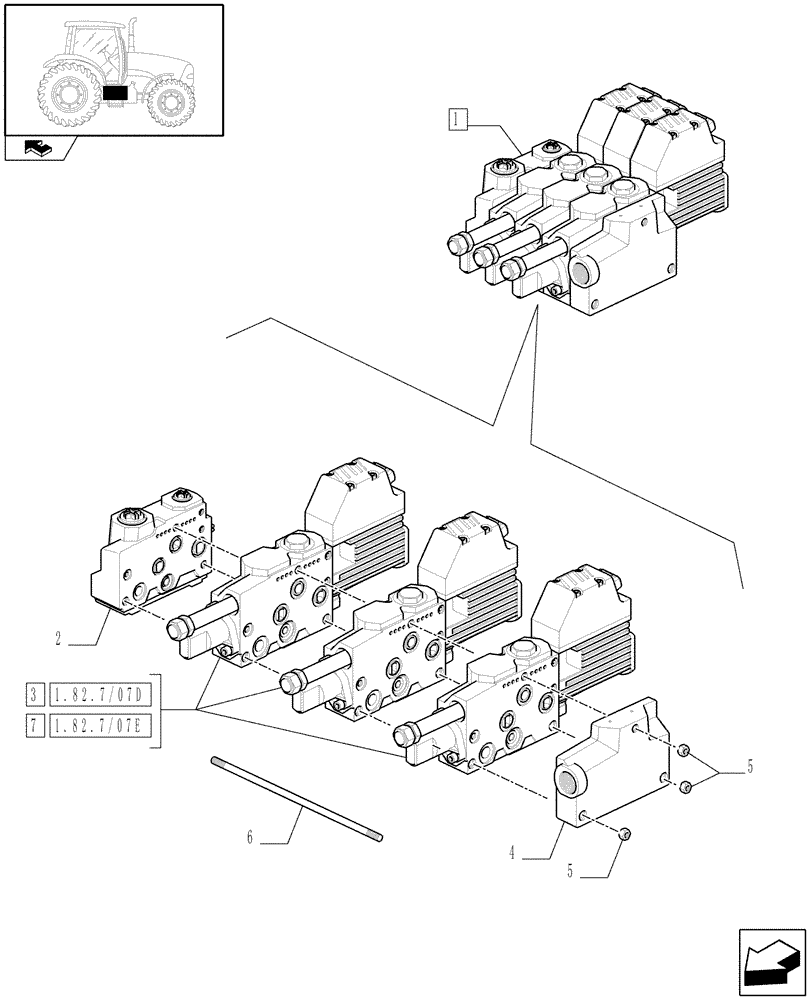 1

2

3 1.82.7/07D
7 1.82.7/07E

6

4

5

5