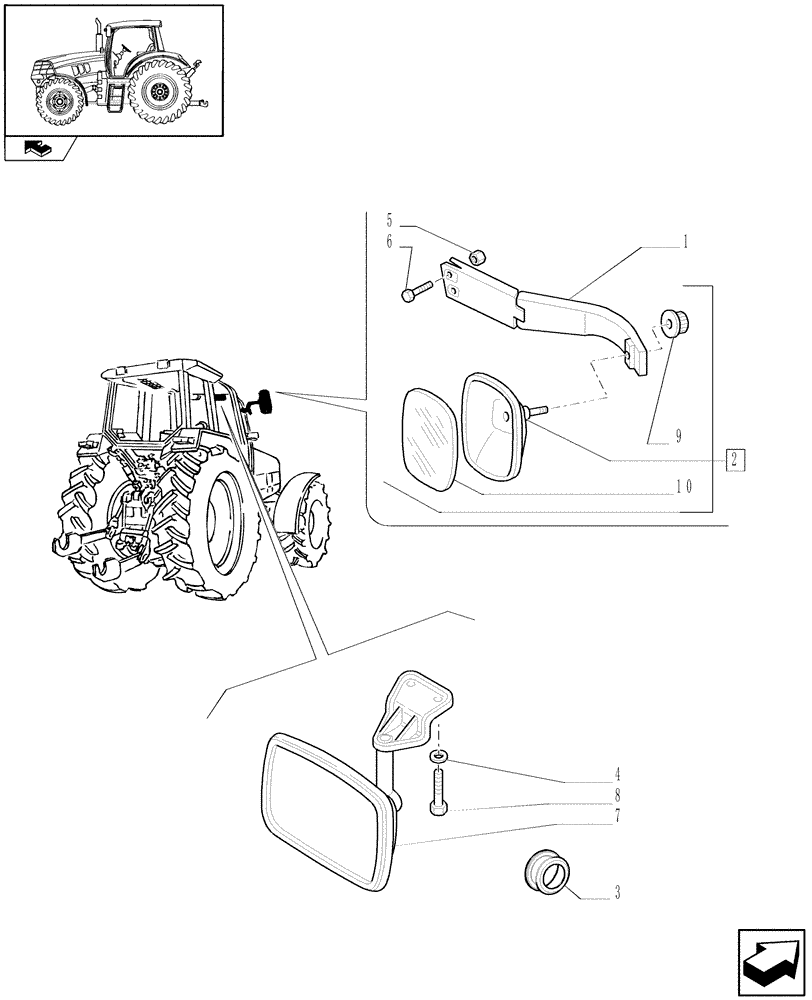 5
6
1
9
2
10
4
8
7
3