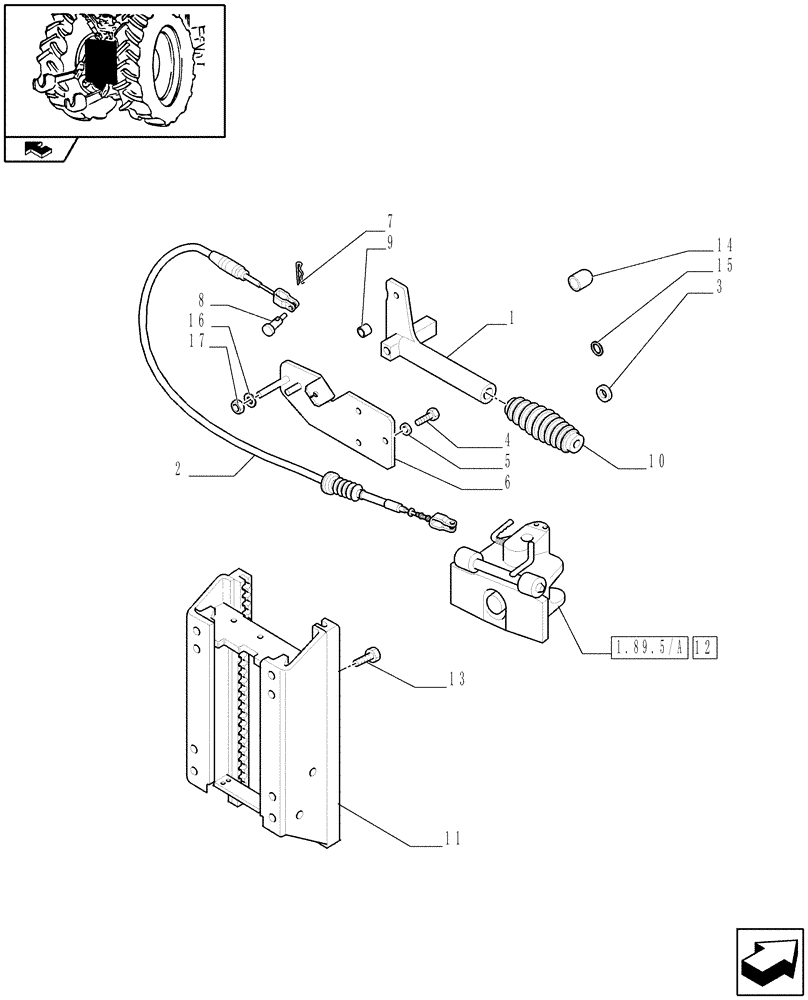 7
9
14
15
3
8
16
17
1
4
5
6
10
2
1.89.5/A
12
13
11