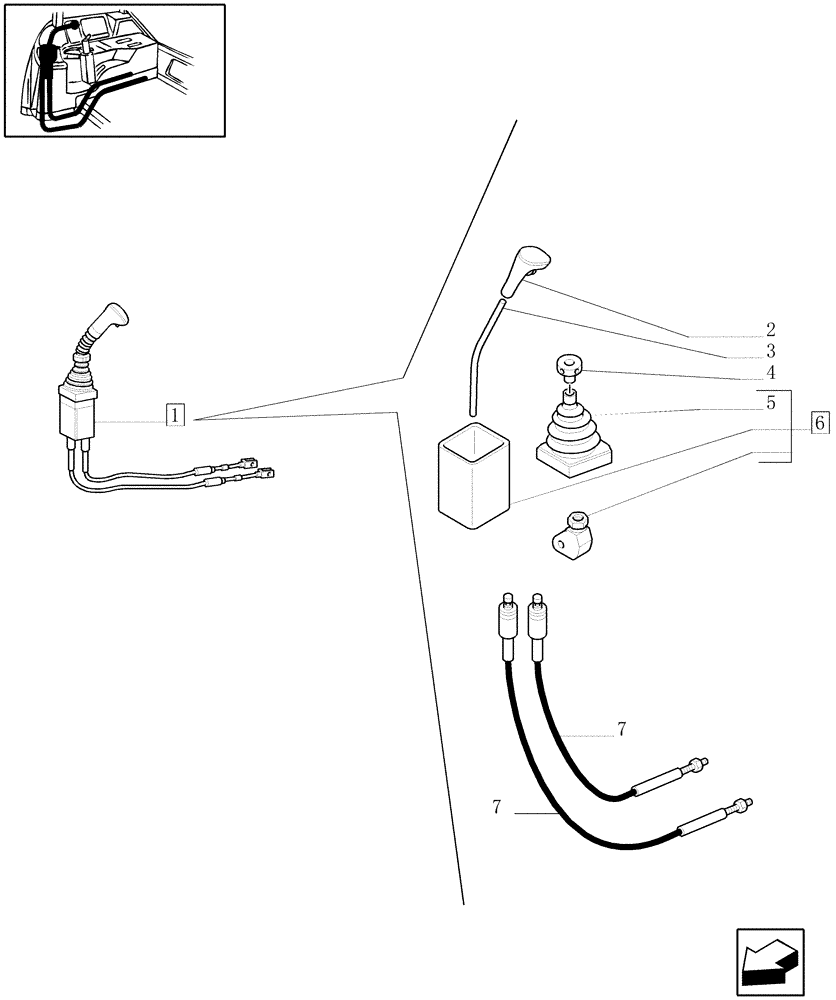 1
2
3
4
5
6
7
7