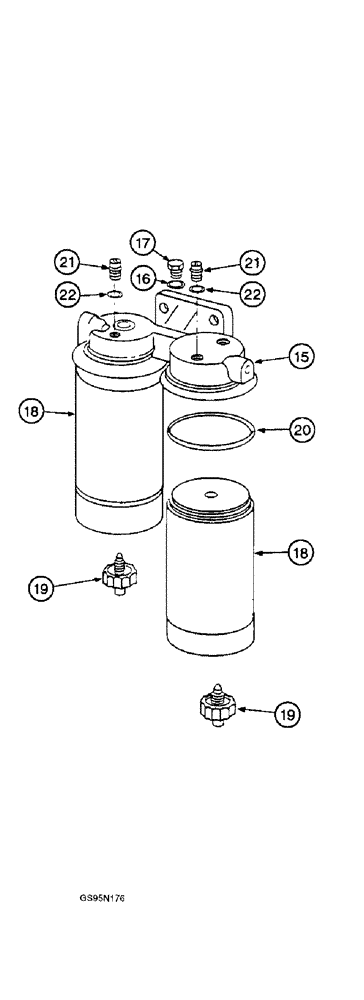 17
21
21
16
22
22
15
18
20
18
19
19
GS95N176