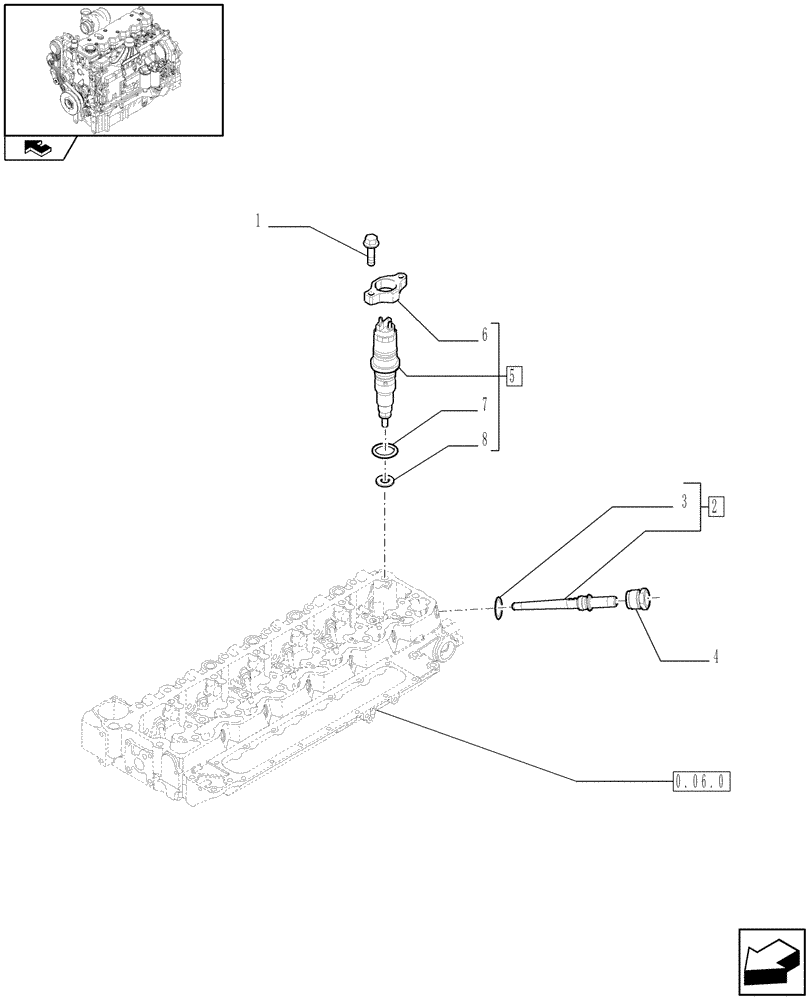 1
6
5
7
8
3
2
4
0.06.0