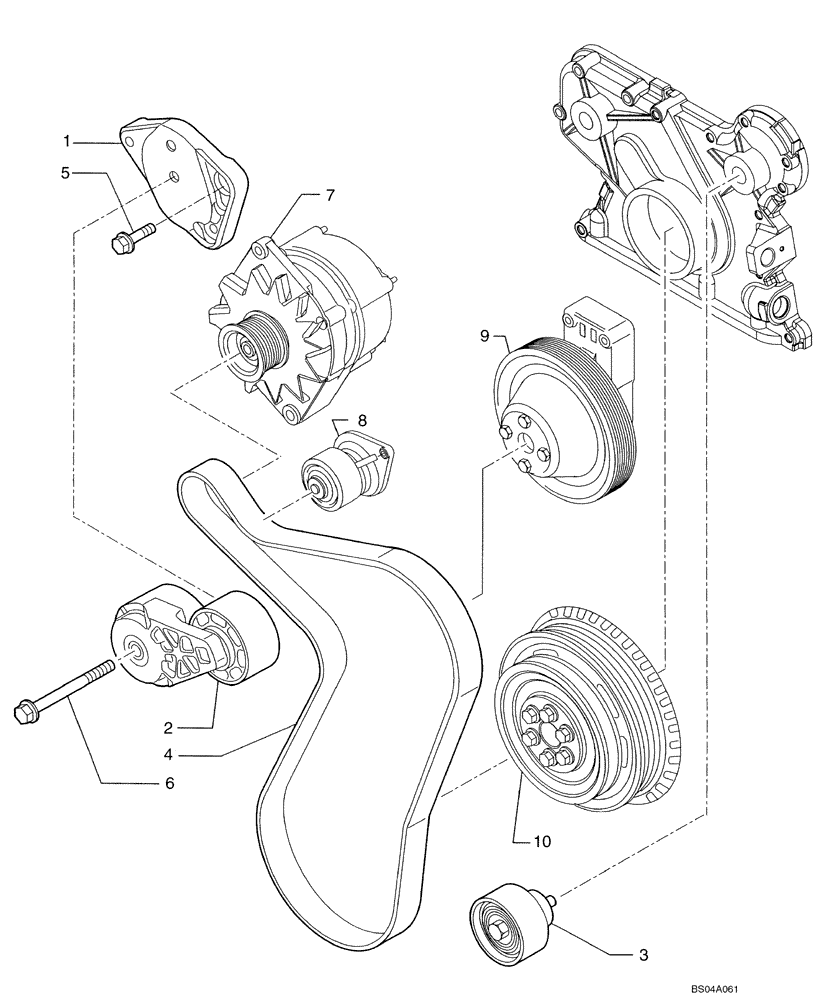 1
5
7
9
8
2
4
6
10
3
BS04A061