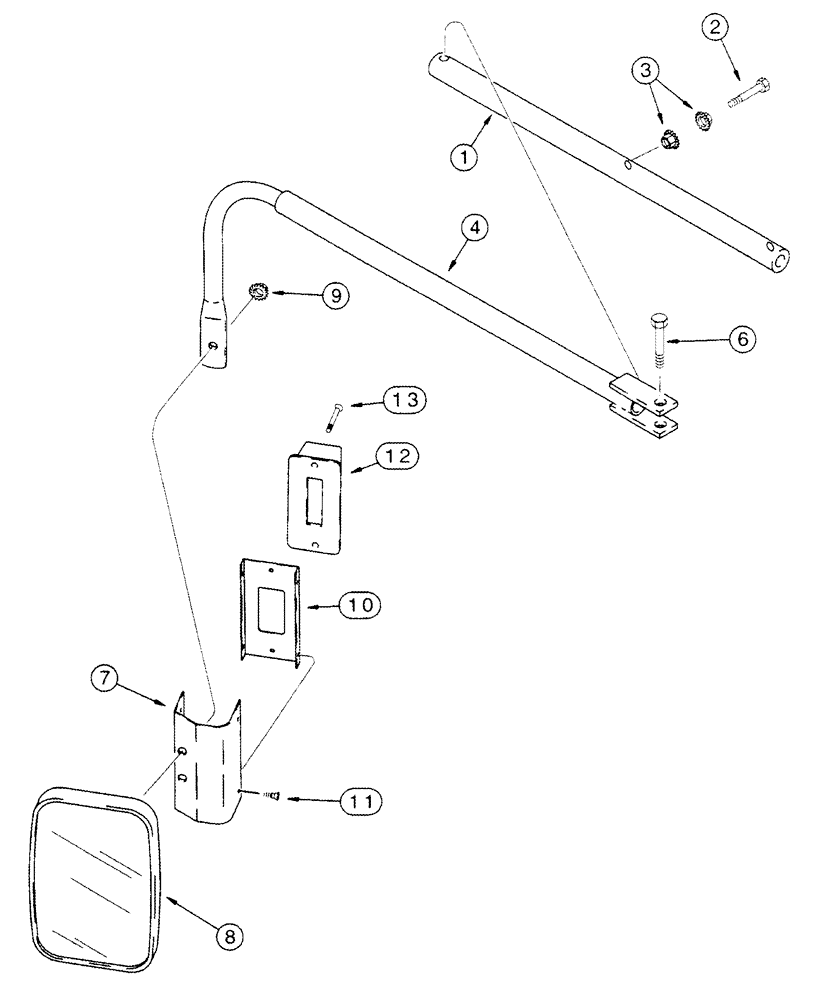 2
3
1
4
9
6
13
12
10
7
11
8