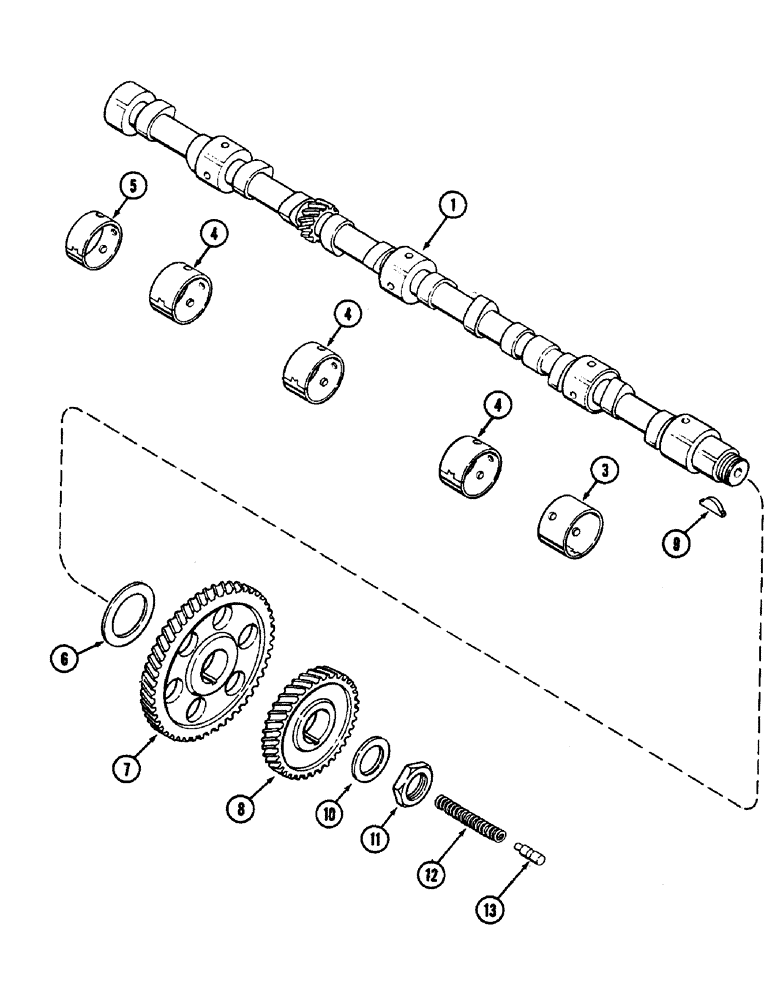 5
1
4
4
4
3
9
6
7
8
10
11
12
13