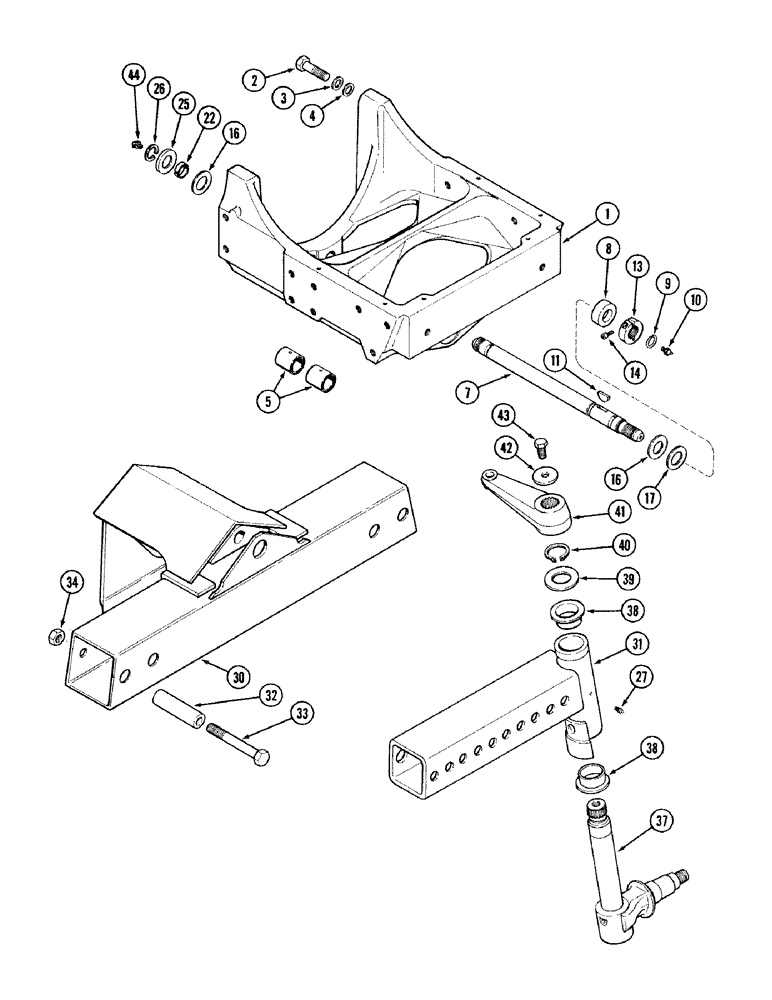 44
26
25
22
16
2
3
4
1
8
13
9
10
14
11
7
5
43
42
16
17
41
40
39
38
31
27
34
30
32
33
38
37