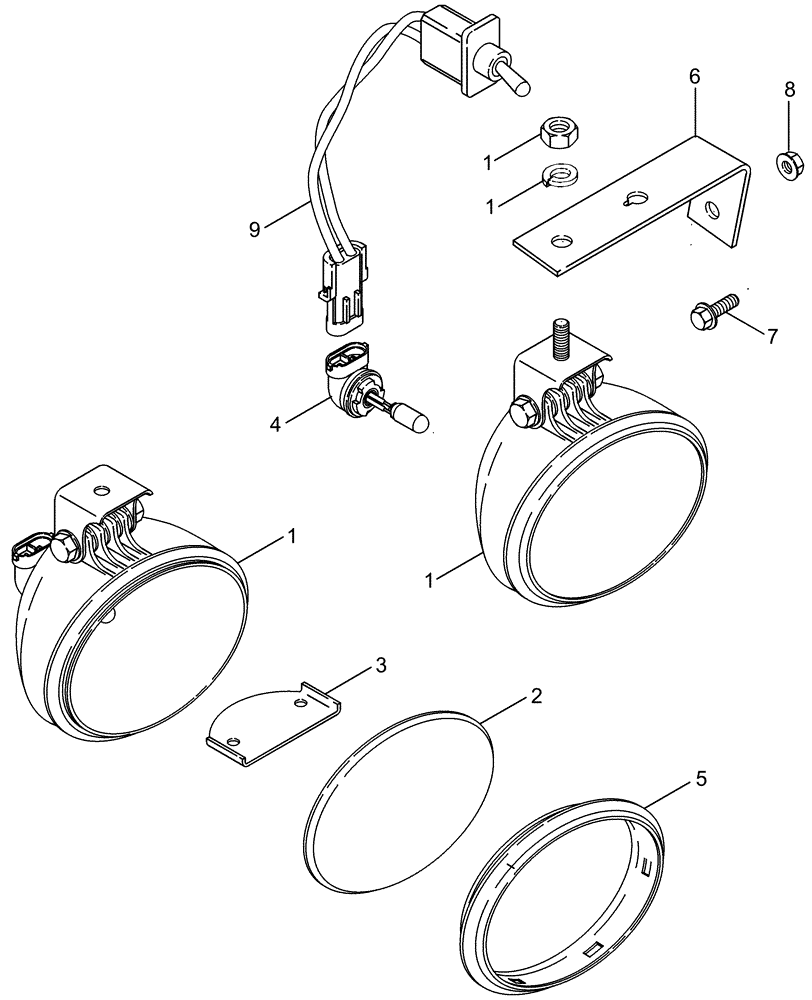 6
8
1
1
9
7
4
1
1
3
2
5