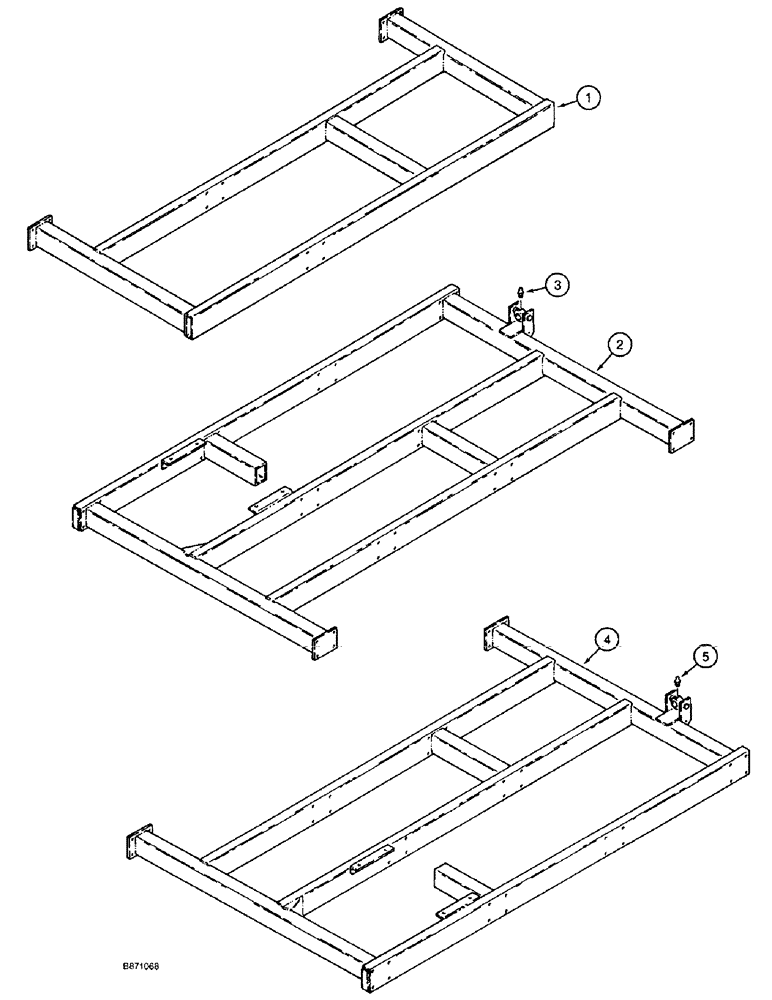 1
3
2
4
5
B871068