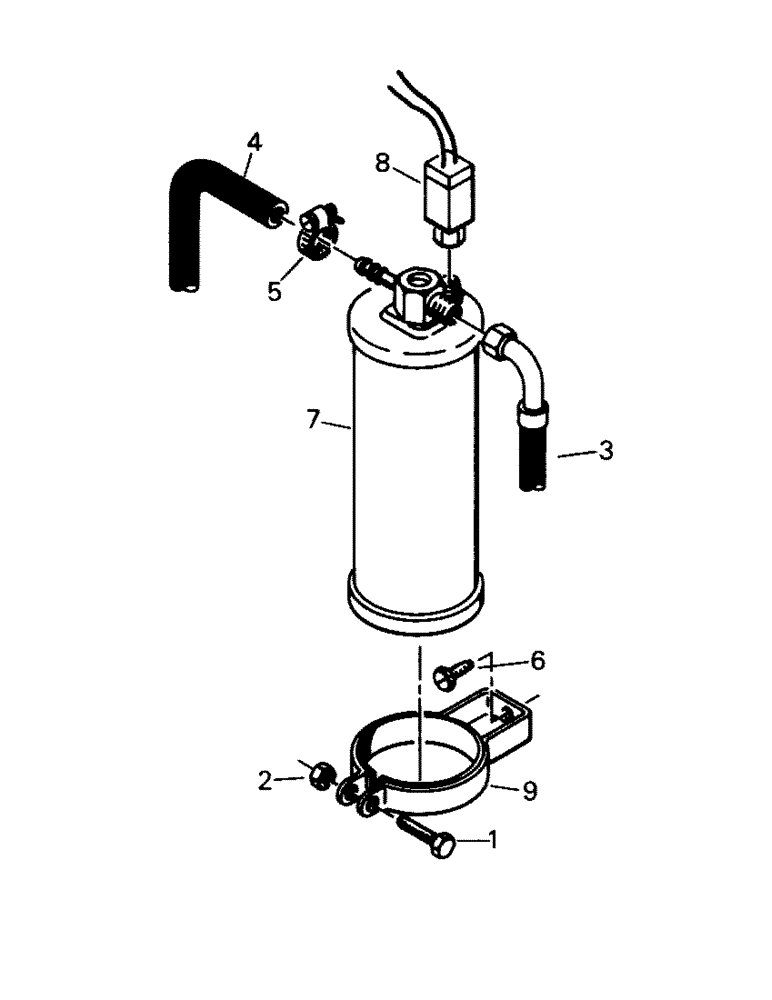 4
8
5
7
3
6
2
9
1