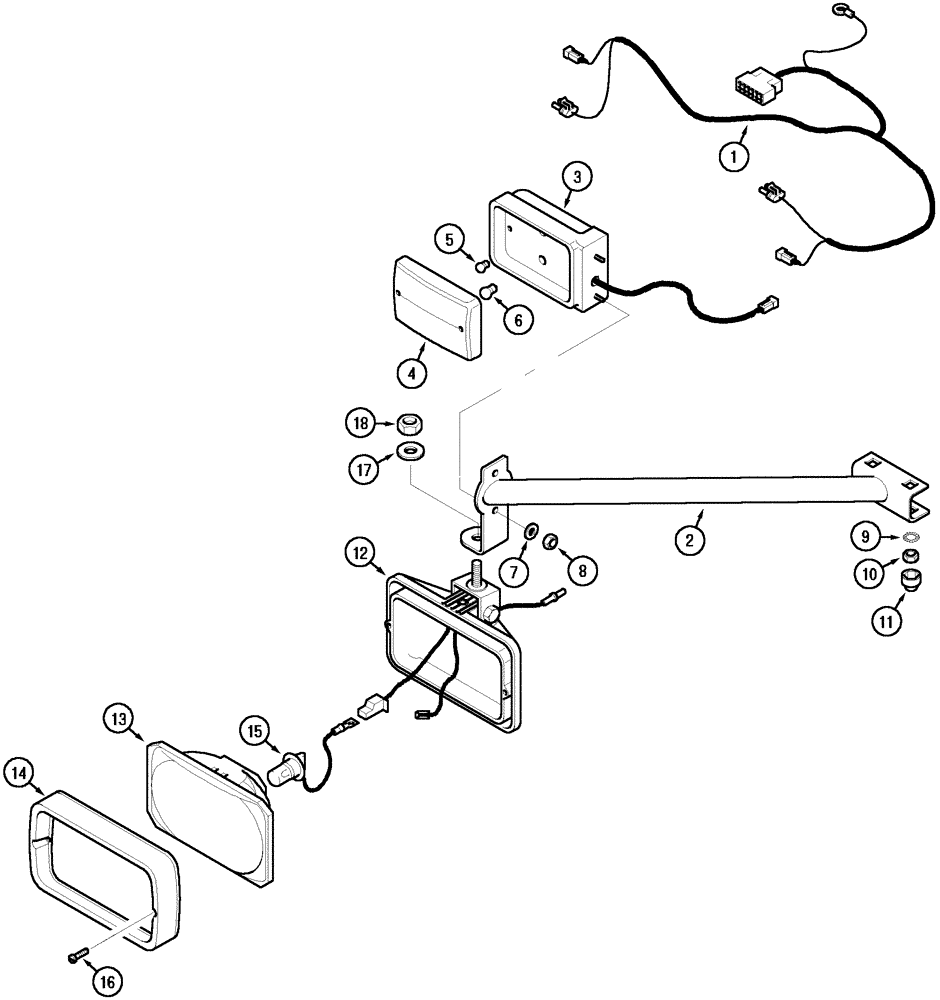 1
3
5
6
4
18
17
2
7
8
9
10
11
12
13
15
14
16