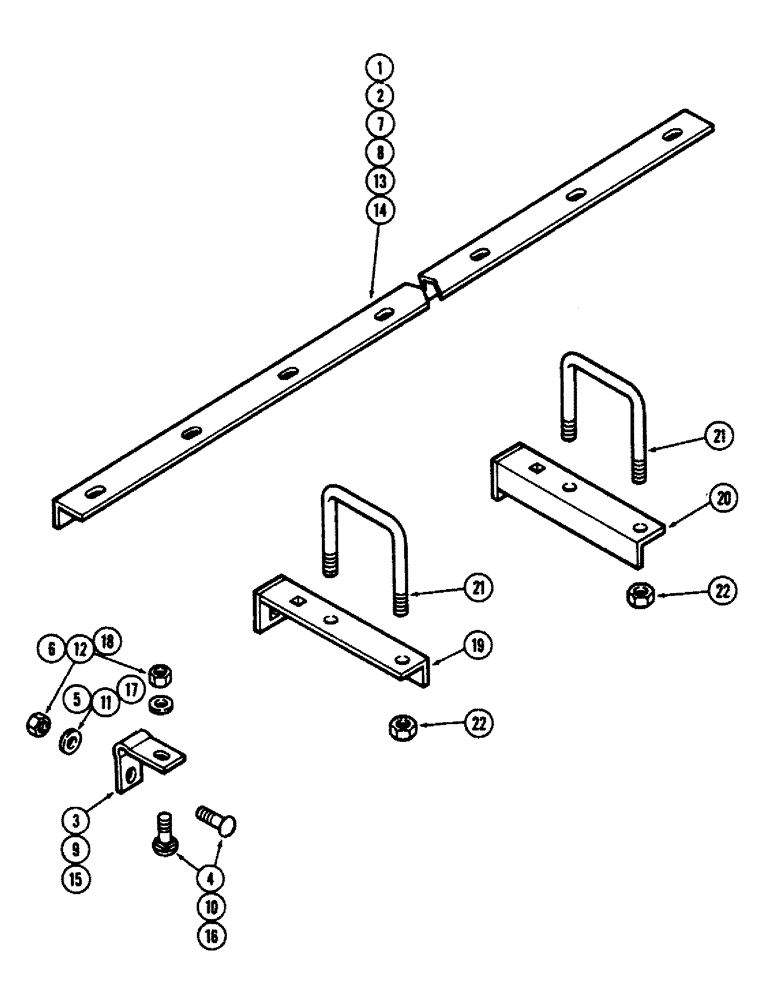 1
2
7
8
13
14

21
20
22
21
19
22

6 12 18
5 11 17

3
9
15

4
10
16