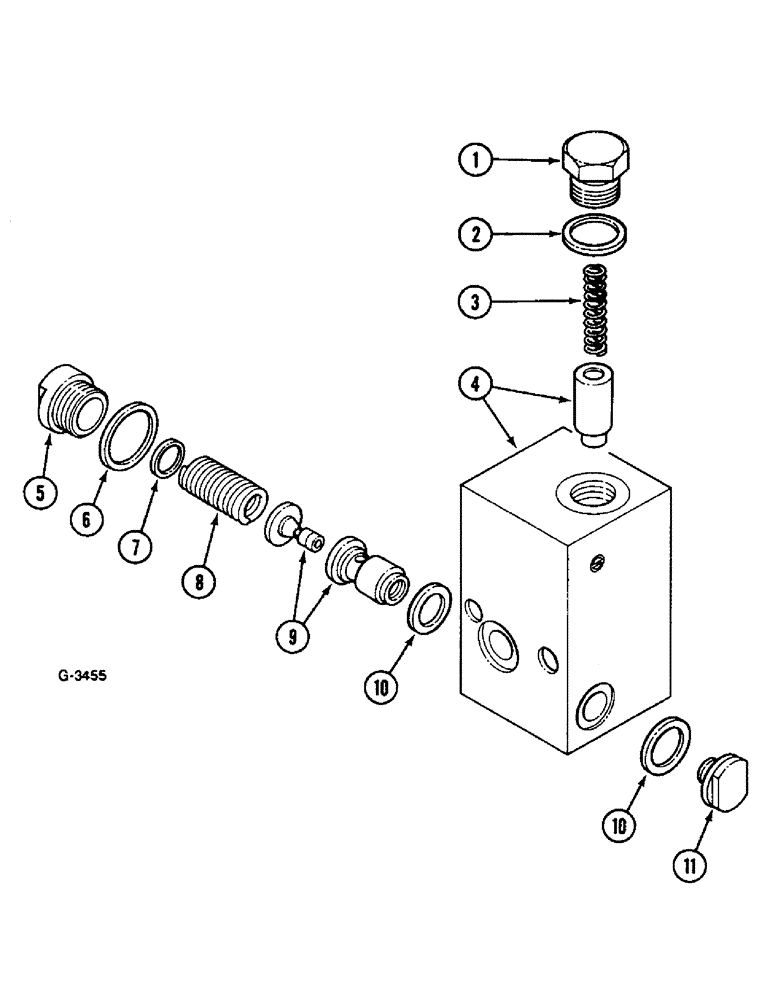 1
2
3
4
5
6
7
8
9
10
G-3455
10
11