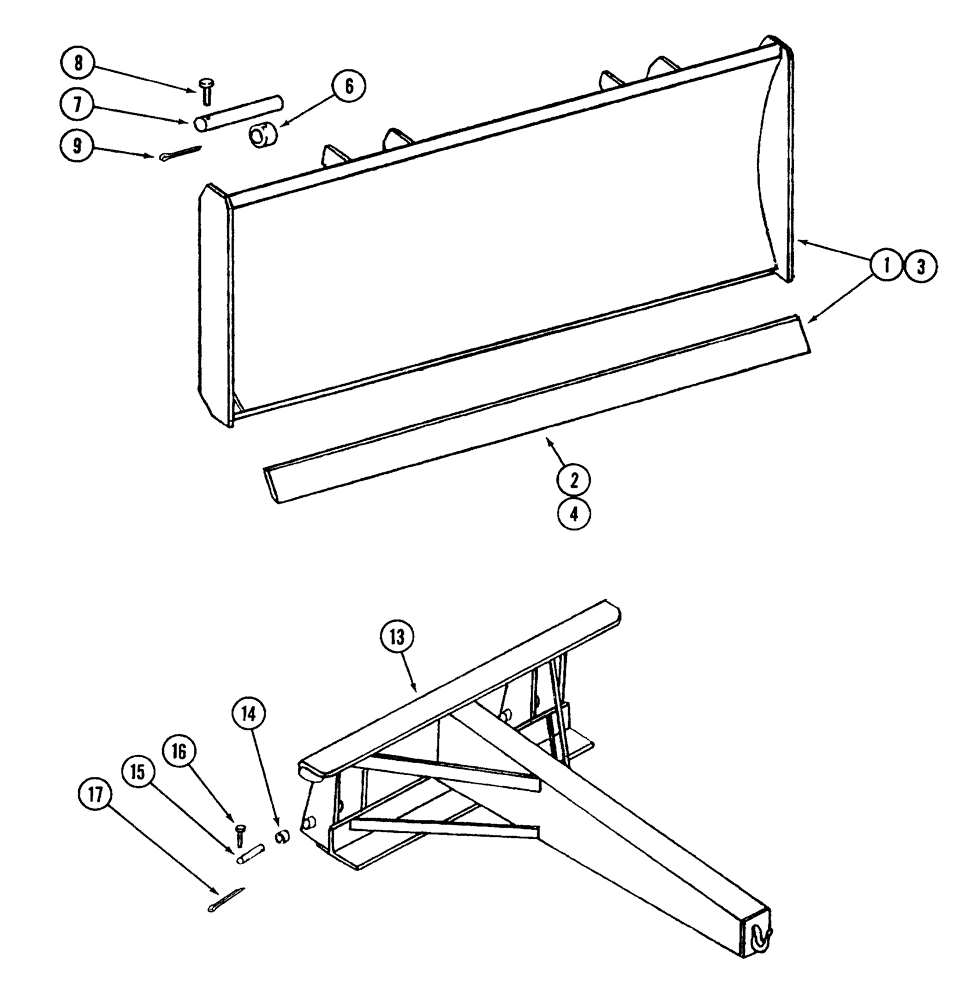 8
7
6
9
1
3
2
4
13
14
16
15
17