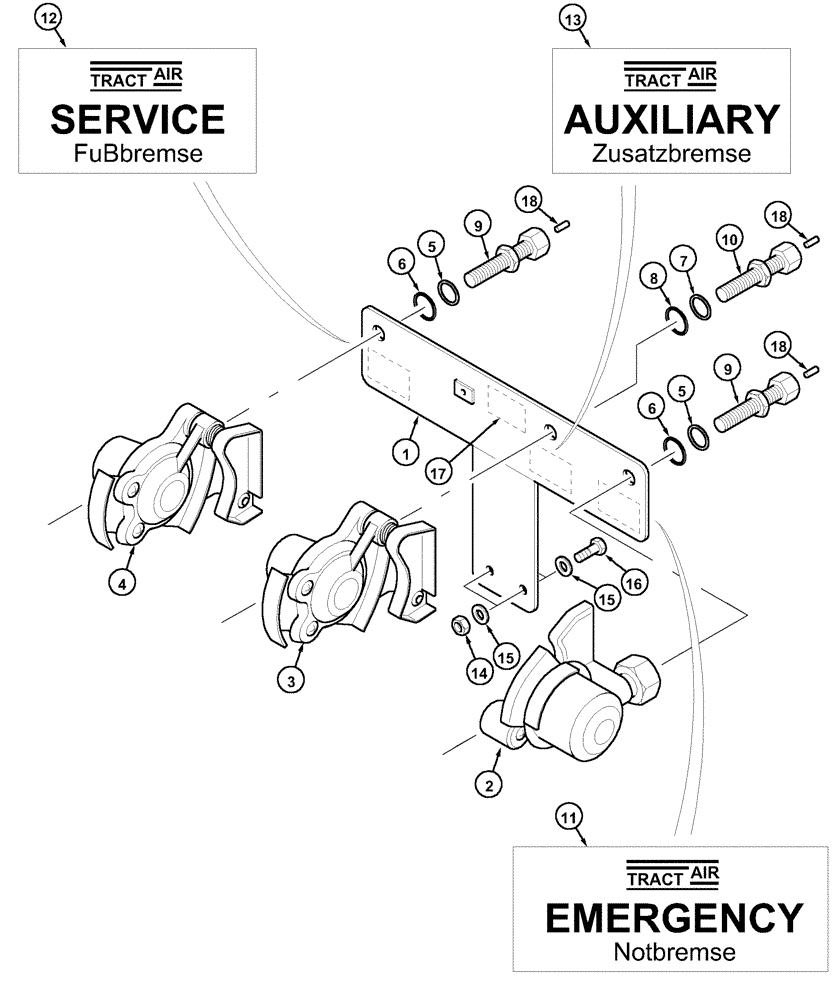 12

TRACT AIR
SERVICE
FuBbremse

13

TRACT AIR
AUXILIARY
Zusatzbremse

18
9
5
6
18
10
7
8
18
9
5
6
1
17
4
3
16
15
15
14
2

11

TRACT AIR
EMERGENCY
Notbremse