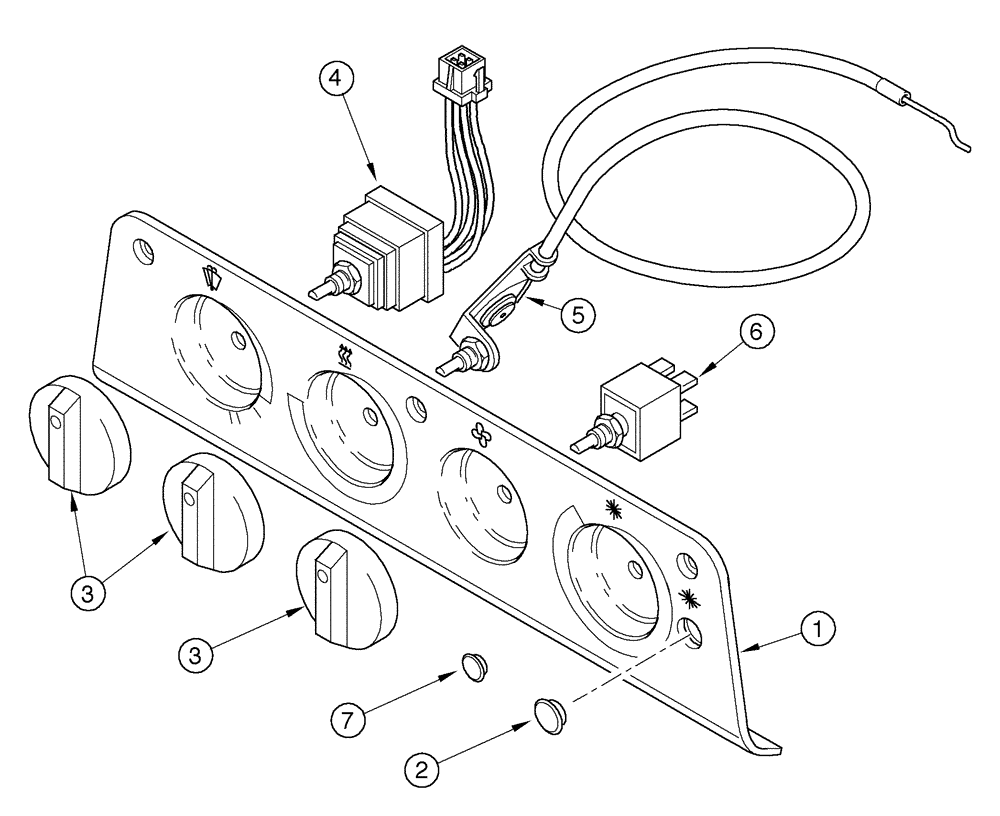 4
5
6
3
3
1
7
2