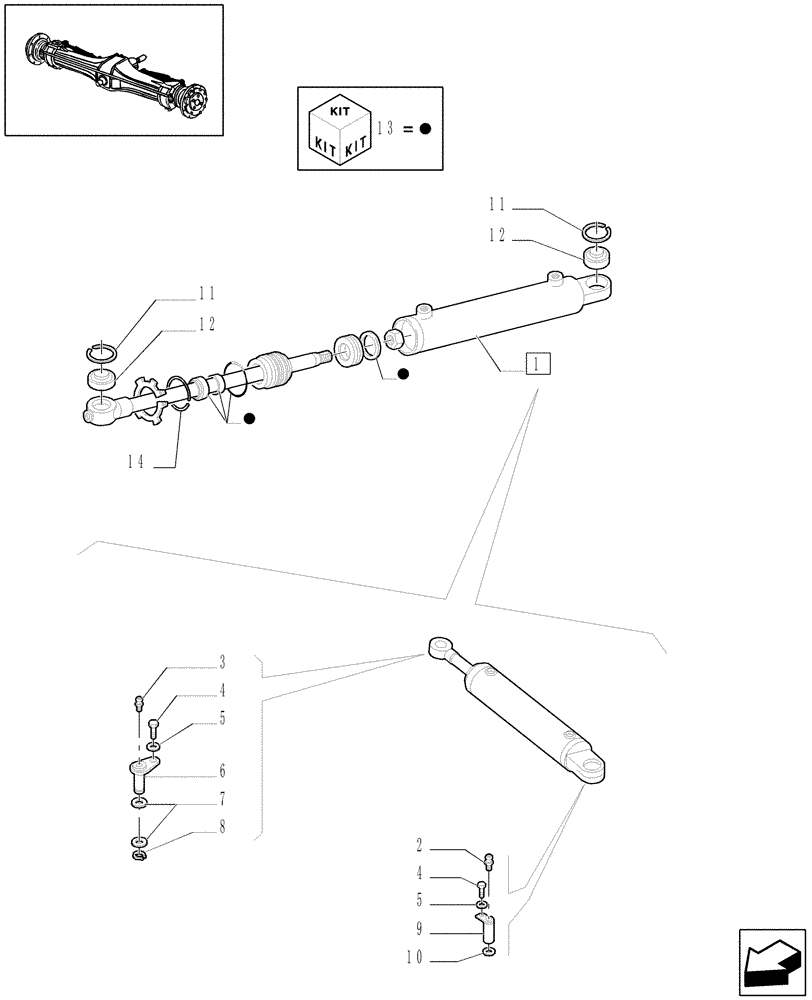 KIT
KIT KIT
13 = ●

11
12
11
12
1
14

3
4
5
6
7
8

2
4
5
9
10