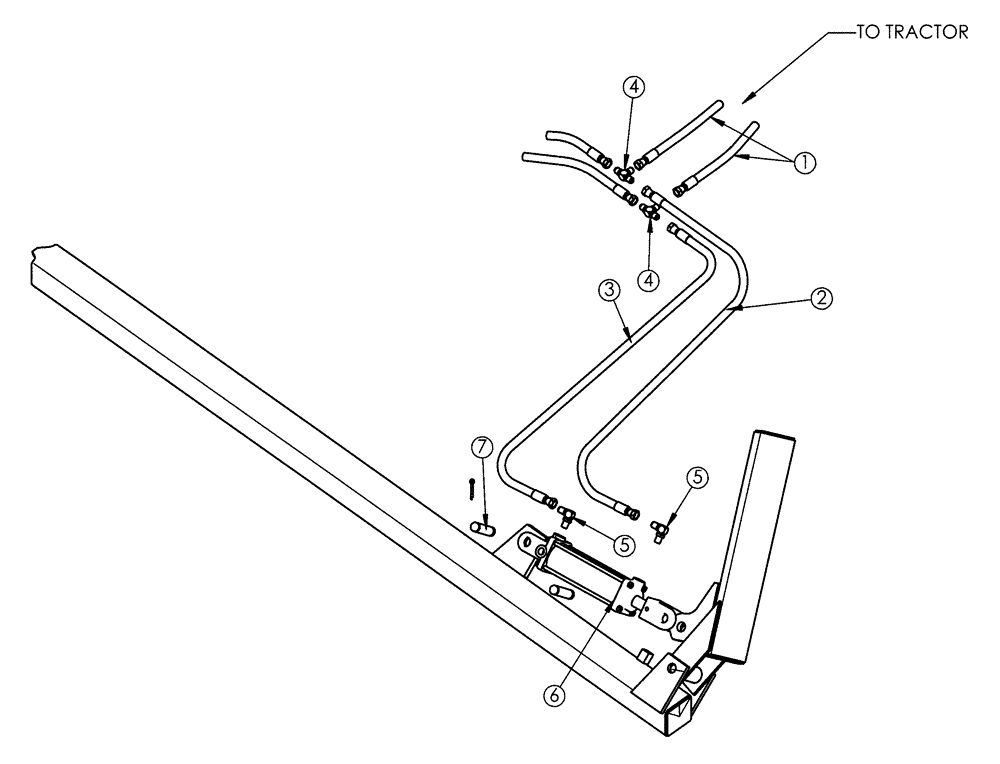 TO TRACTOR
4
1
4
3
2
7
5
5
6