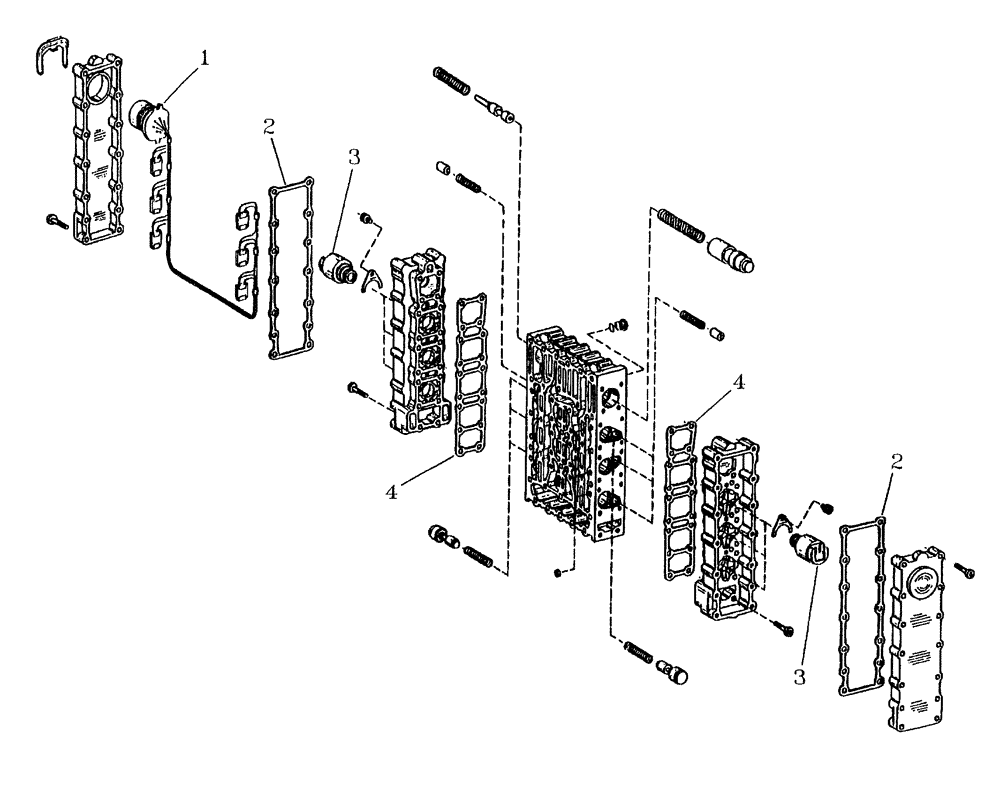 1
2
3
4
4
2
3