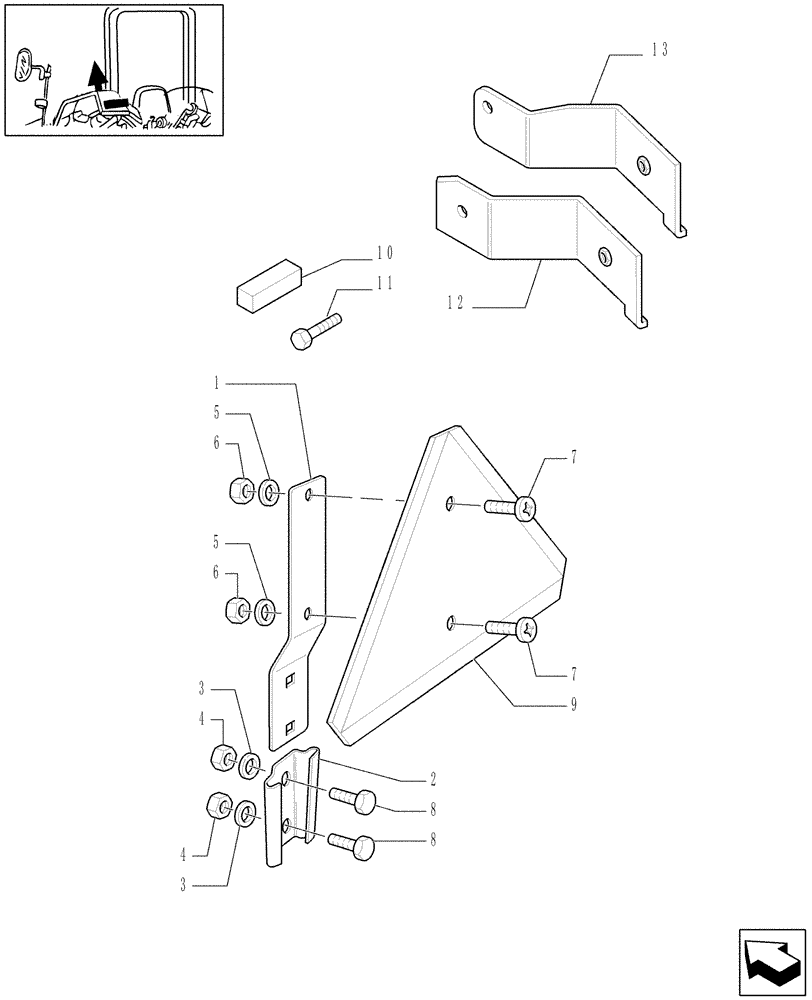 13
10
11
12
1
5
6
7
5
6
7
9
3
4
2
8
8
4
3