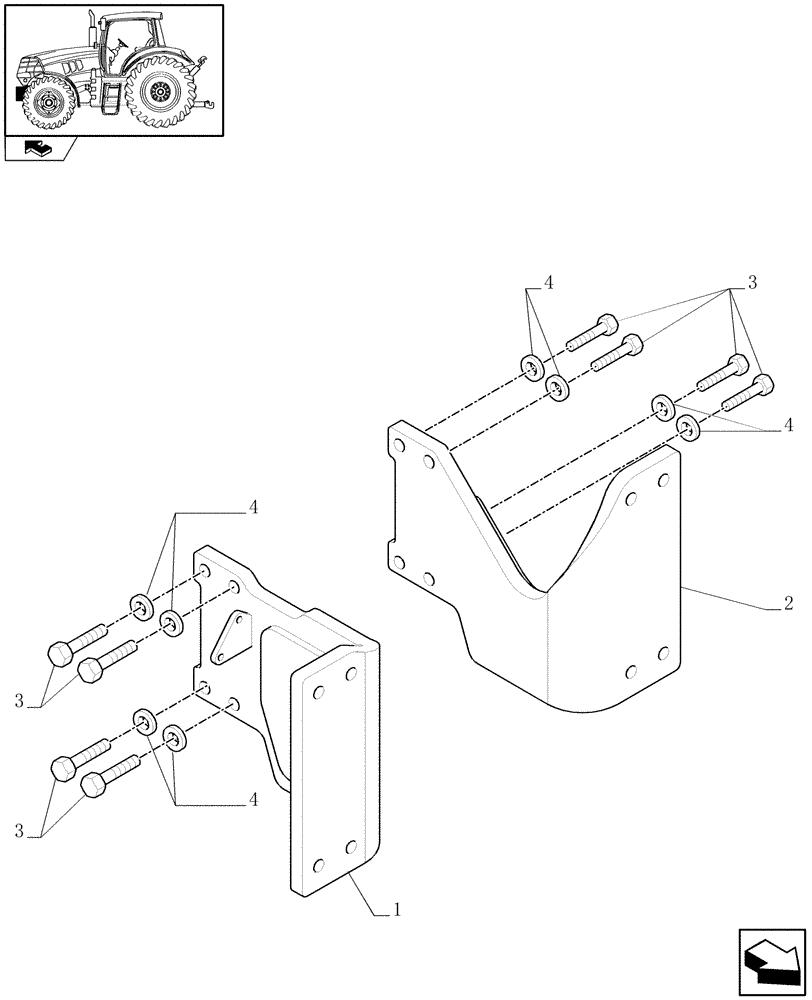 4
3
4
2
4
3
3
4
1