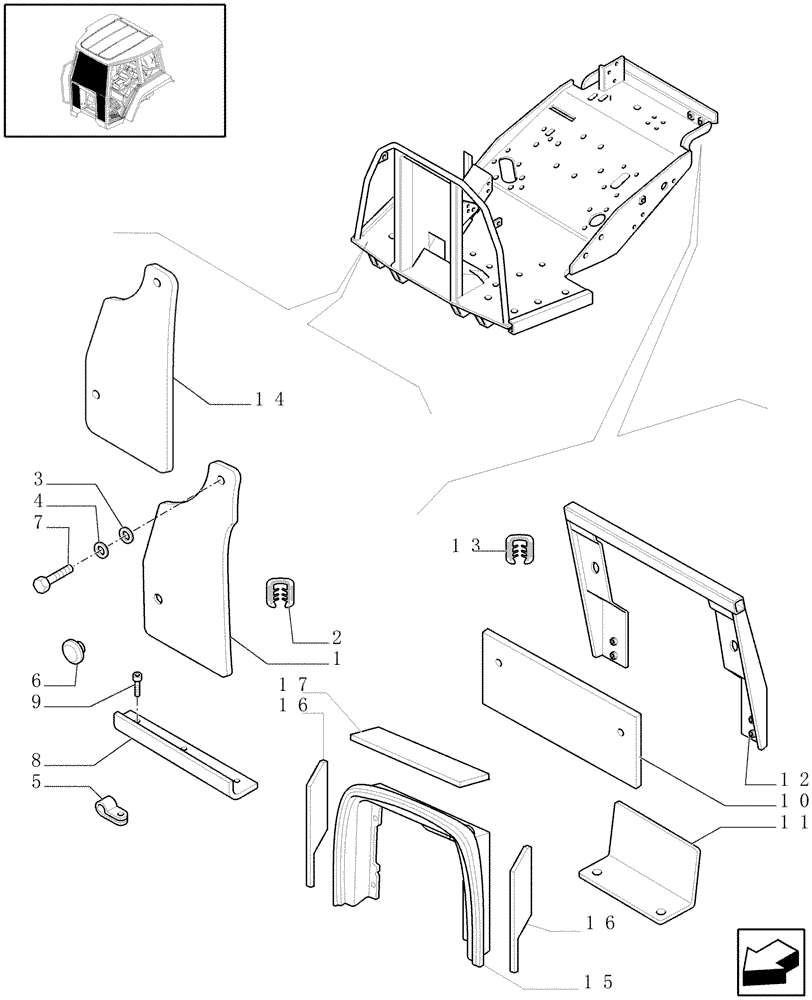 14
3
4
7
13
2
1
6
9
17
16
8
5
12
10
11
16
15