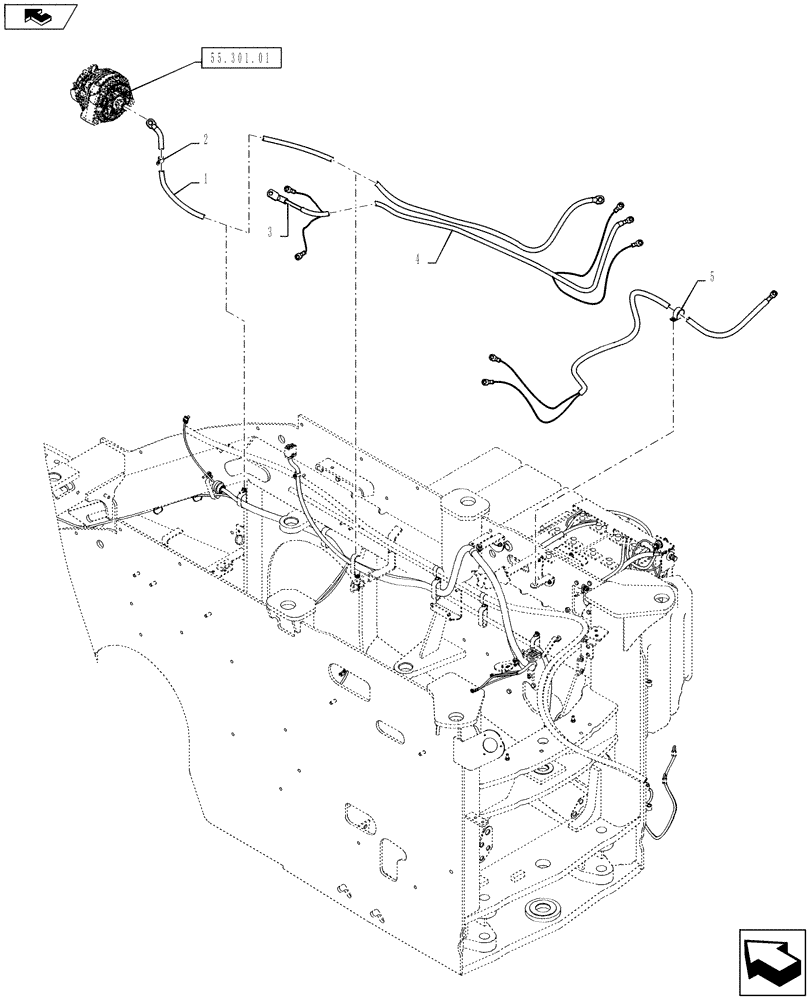 55.301.01
2
1
3
4
5