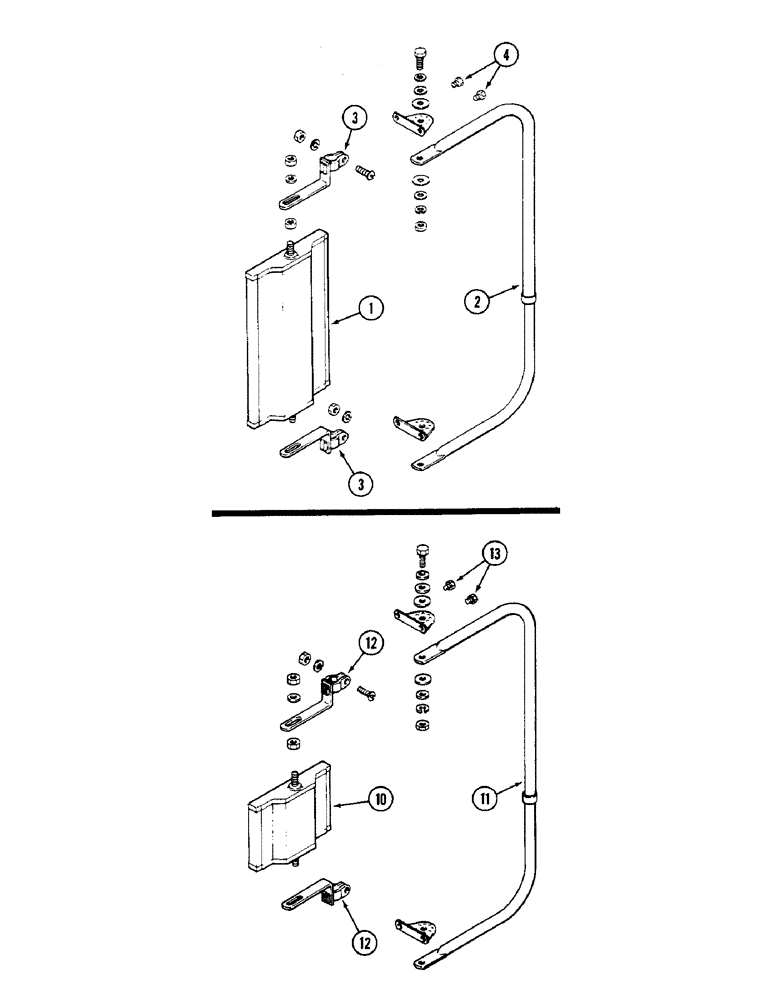 4
3
1
2
3
13
12
10
11
12