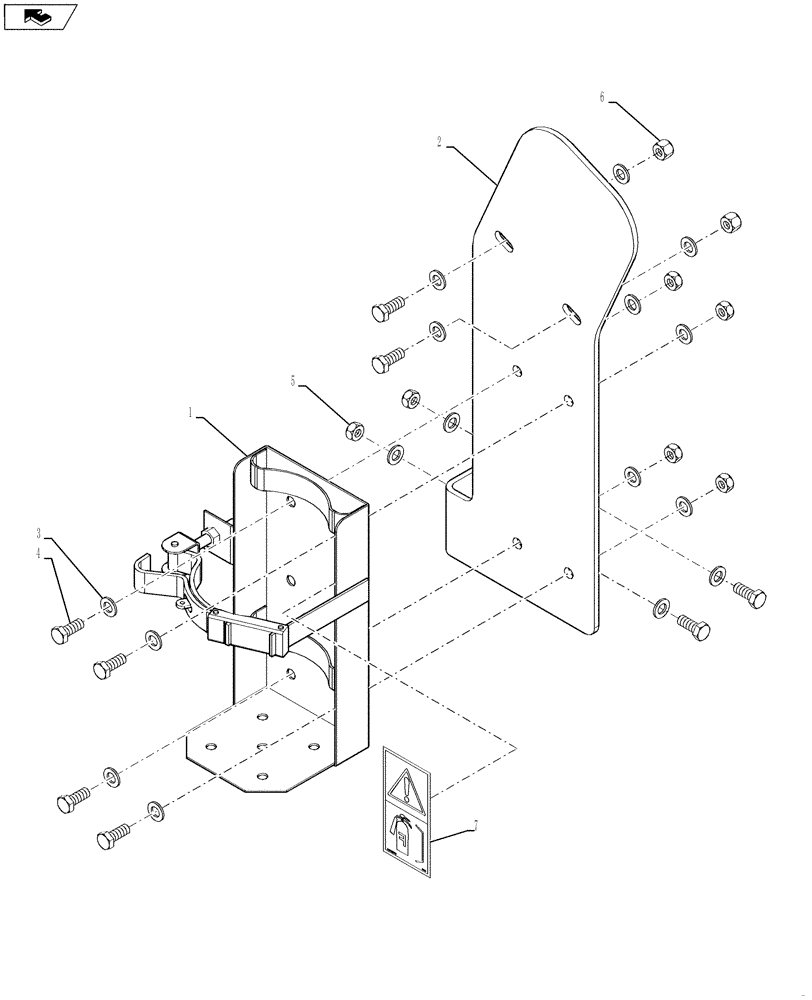 6
2
5
1
3
4
7